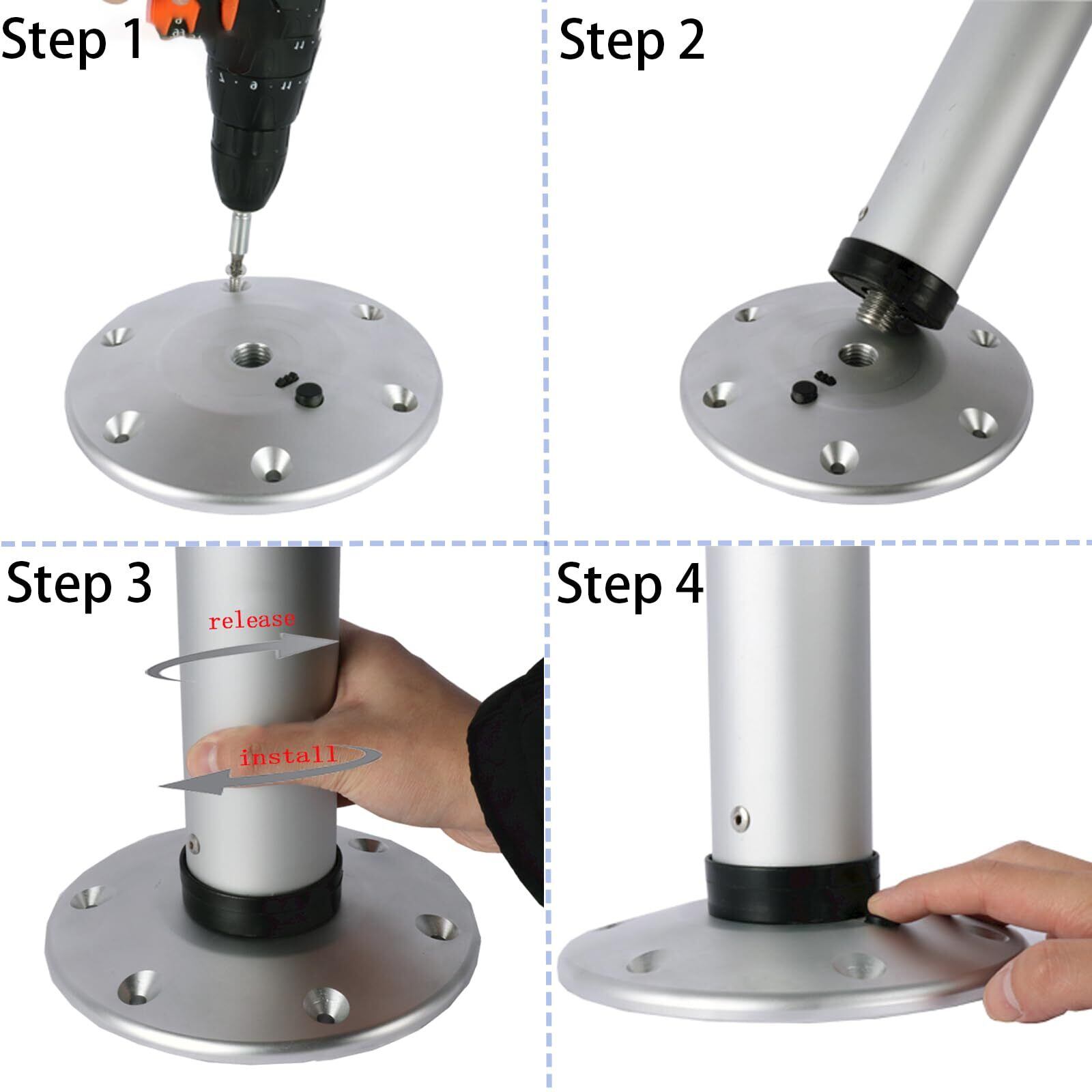 Step 1

Step 2

Step 3

release

install

Step 4