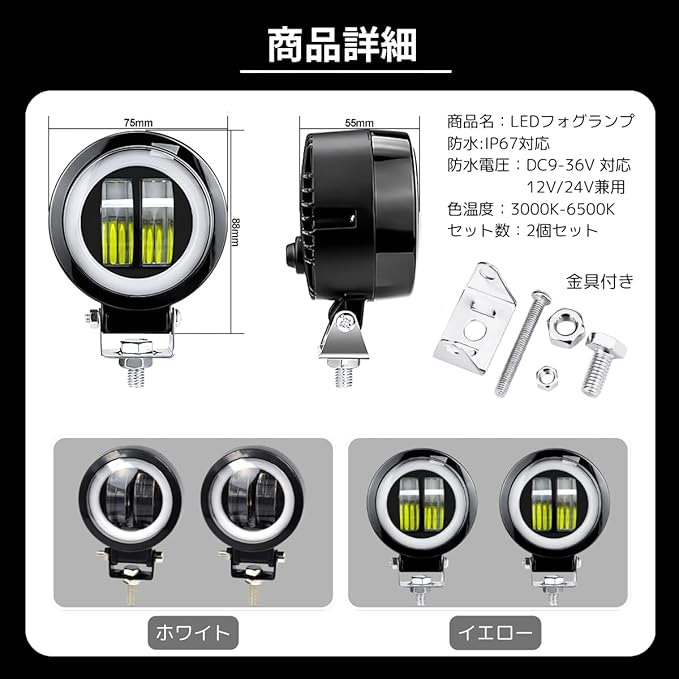 商品詳細

75mm

88mm

55mm

商品名：LEDフォグランプ
防水:IP67対応
防水電圧：DC9-36V 対応
12V/24V兼用
色温度：3000K-6500K
セット数：2個セット

金具付き

ホワイト

イエロー