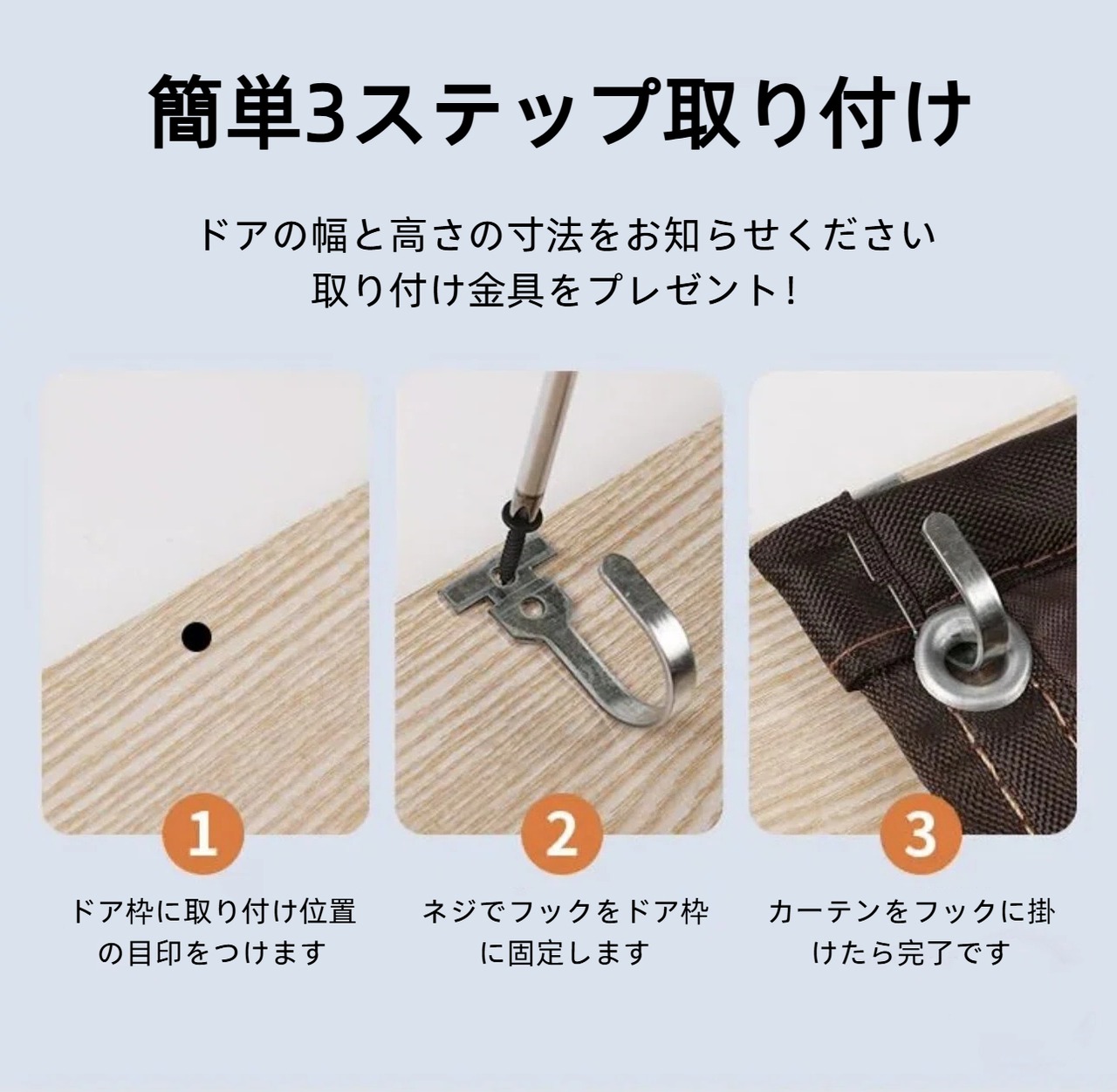 簡単3ステップ取り付け

ドアの幅と高さの寸法をお知らせください
取り付け金具をプレゼント!

1

ドア枠に取り付け位置の目印をつけます

2

ネジでフックをドア枠に固定します

3

カーテンをフックに掛けたら完了です