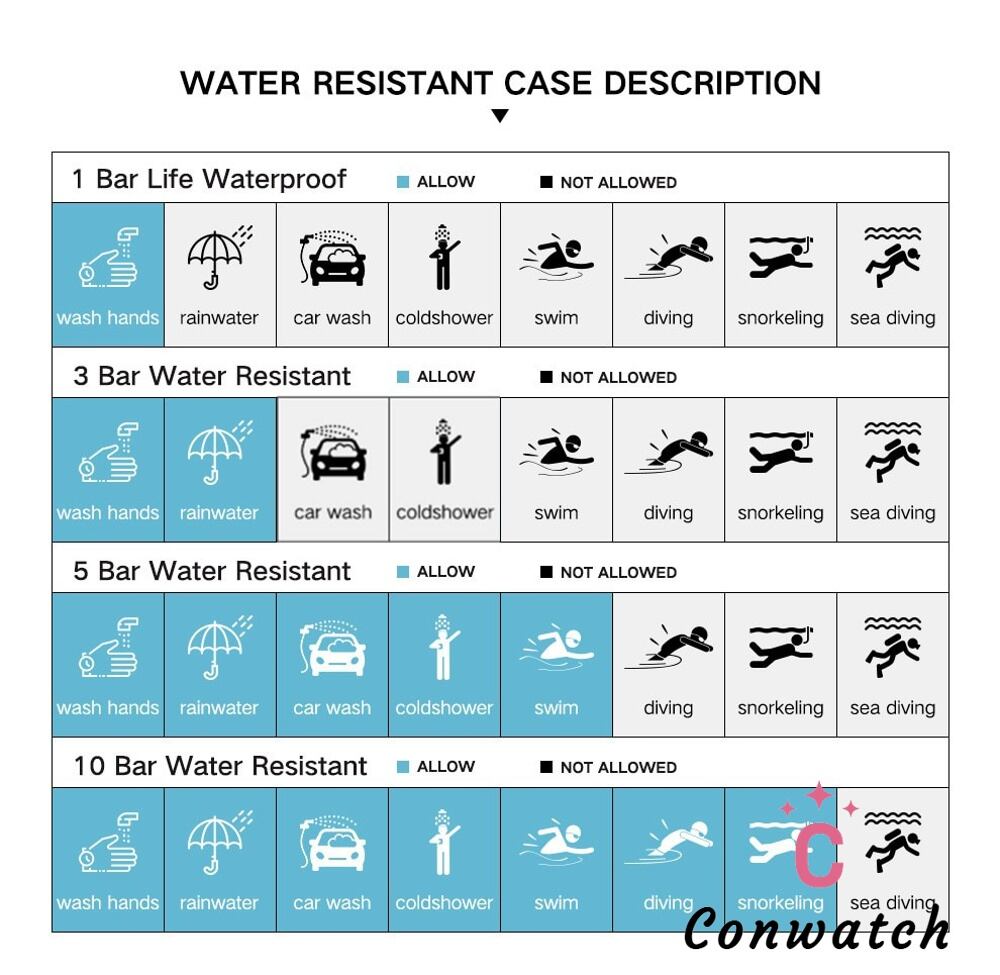 WATER RESISTANT CASE DESCRIPTION

1 Bar Life Waterproof ALLOW NOT ALLOWED

| wash hands | rainwater | car wash | coldshower | swim | diving | snorkeling | sea diving |
|---|---|---|---|---|---|---|---|

3 Bar Water Resistant ALLOW NOT ALLOWED

| wash hands | rainwater | car wash | coldshower | swim | diving | snorkeling | sea diving |
|---|---|---|---|---|---|---|---|

5 Bar Water Resistant ALLOW NOT ALLOWED

| wash hands | rainwater | car wash | coldshower | swim | diving | snorkeling | sea diving |
|---|---|---|---|---|---|---|---|

10 Bar Water Resistant ALLOW NOT ALLOWED

| wash hands | rainwater | car wash | coldshower | swim | diving | snorkeling | sea diving |
|---|---|---|---|---|---|---|---|

C
Conwatch