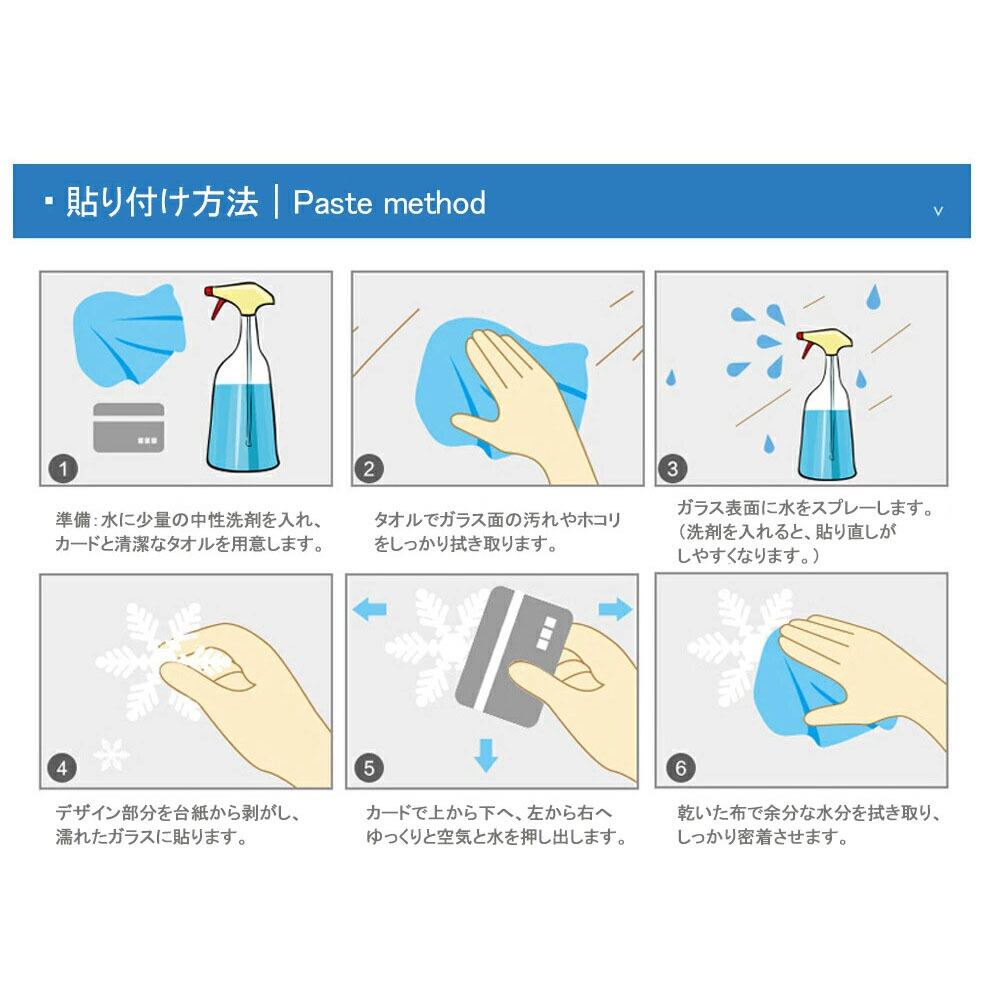 ・貼り付け方法 | Paste method

v

1

準備:水に少量の中性洗剤を入れ、カードと清潔なタオルを用意します。

2

タオルでガラス面の汚れやホコリをしっかり拭き取ります。

3

ガラス表面に水をスプレーします。（洗剤を入れると、貼り直しがしやすくなります。）

4

デザイン部分を台紙から剥がし、濡れたガラスに貼ります。

5

カードで上から下へ、左から右へゆっくりと空気と水を押し出します。

6

乾いた布で余分な水分を拭き取り、しっかり密着させます。