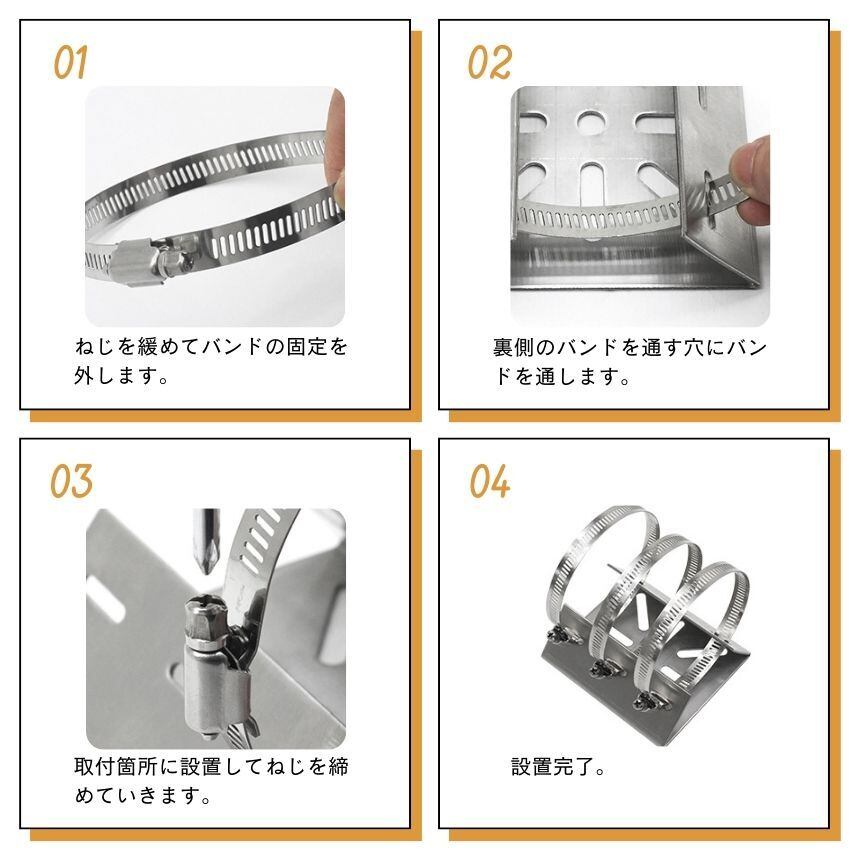 01

ねじを緩めてバンドの固定を外します。

02

裏側のバンドを通す穴にバンドを通します。

03

取付箇所に設置してねじを締めていきます。

04

設置完了。