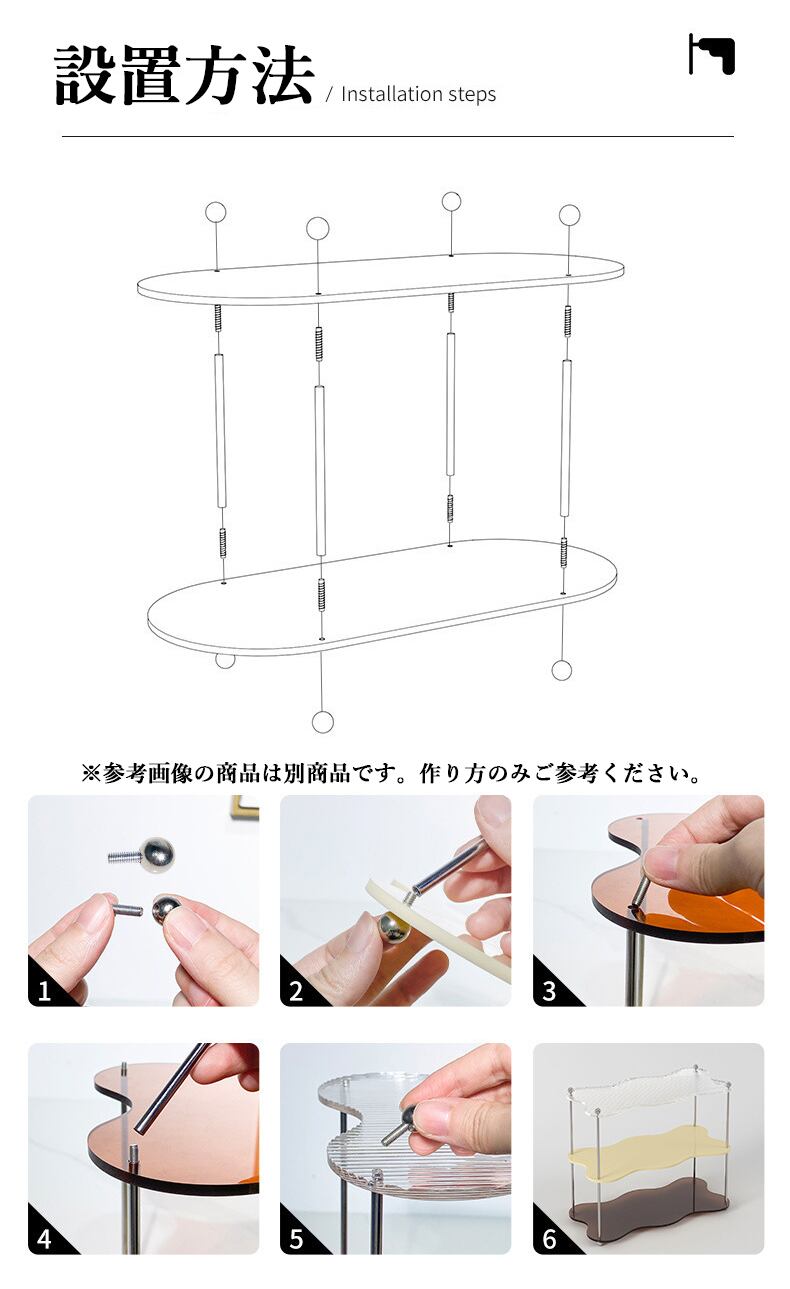 設置方法 / Installation steps

※参考画像の商品は別商品です。作り方のみご参考ください。

1

2

3

4

5

6