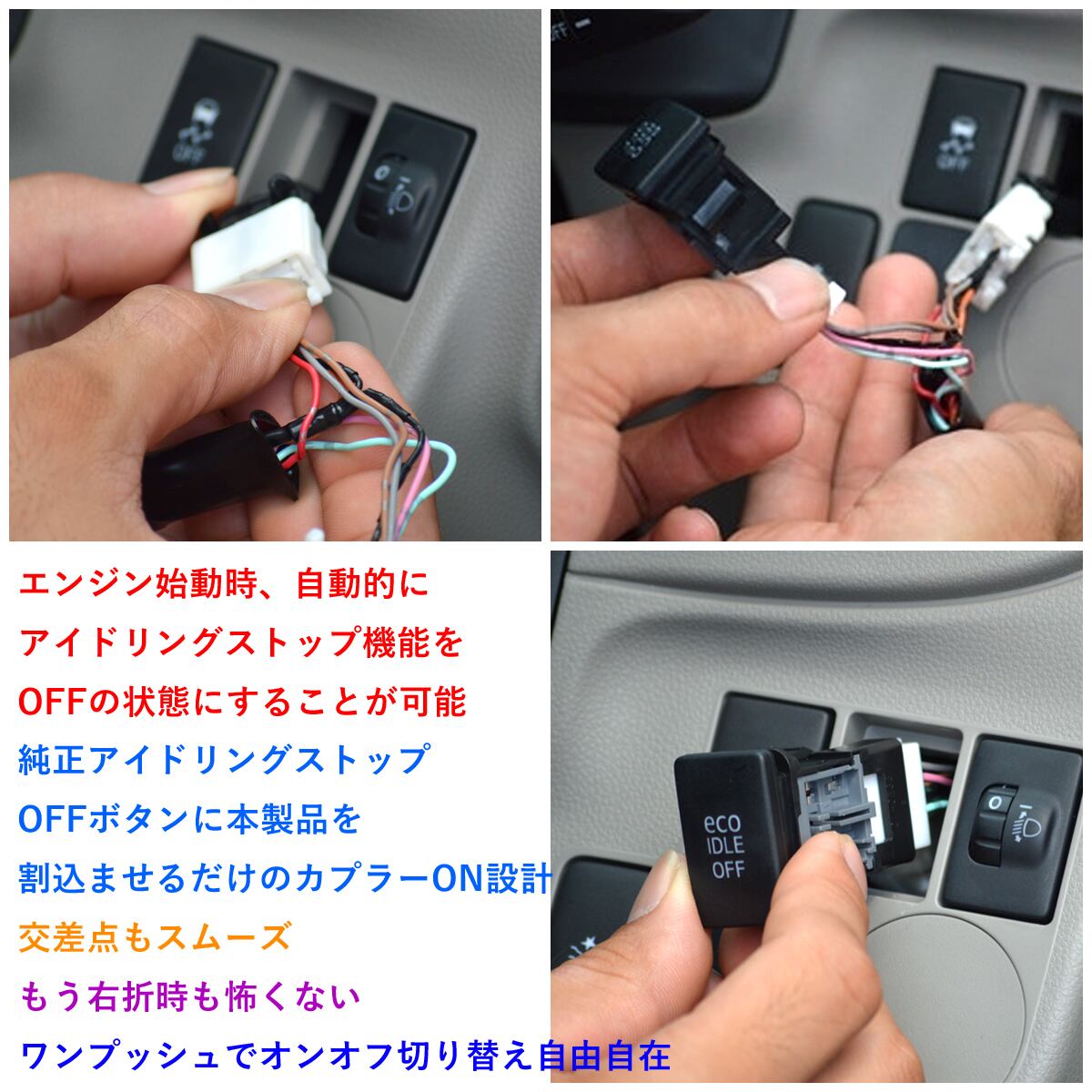 OFF

OFF

エンジン始動時、自動的に
アイドリングストップ機能を
OFFの状態にすることが可能
純正アイドリングストップ
OFFボタンに本製品を
割込ませるだけのカプラーON設計
交差点もスムーズ
もう右折時も怖くない
ワンプッシュでオンオフ切り替え自由自在

eco
IDLE
OFF