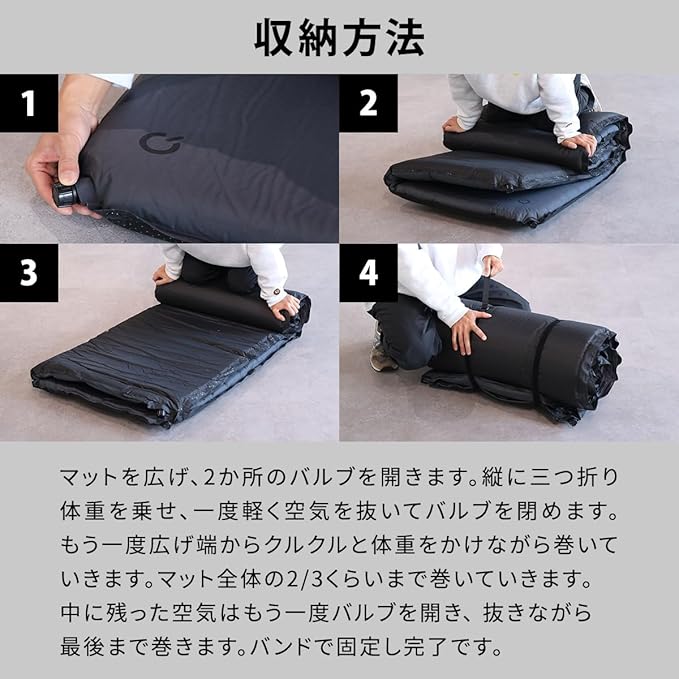 収納方法

1

2

3

4

マットを広げ、2か所のバルブを開きます。縦に三つ折り体重を乗せ、一度軽く空気を抜いてバルブを閉めます。もう一度広げ端からクルクルと体重をかけながら巻いていきます。マット全体の2/3くらいまで巻いていきます。中に残った空気はもう一度バルブを開き、抜きながら最後まで巻きます。バンドで固定し完了です。