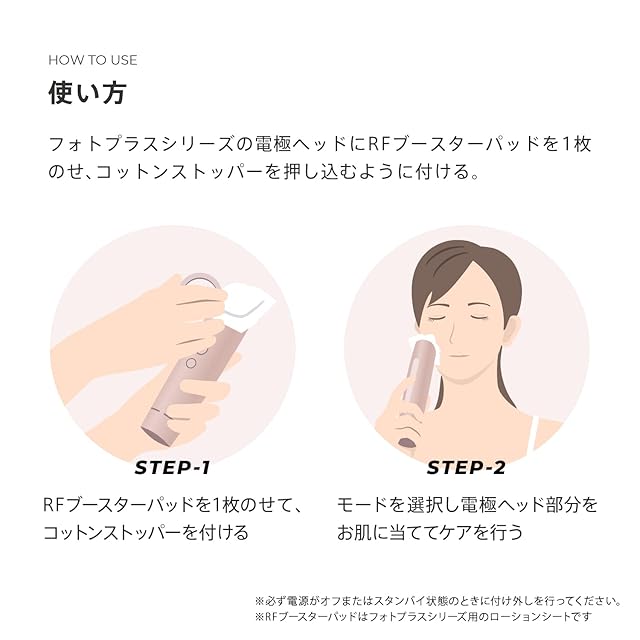 HOW TO USE

使い方

フォトプラスシリーズの電極ヘッドにRFブースターパッドを1枚のせ、コットンストッパーを押し込むように付ける。

STEP-1

RFブースターパッドを1枚のせて、コットンストッパーを付ける

STEP-2

モードを選択し電極ヘッド部分をお肌に当ててケアを行う

※必ず電源がオフまたはスタンバイ状態のときに付け外しを行ってください。
※RFブースターパッドはフォトプラスシリーズ用のローションシートです