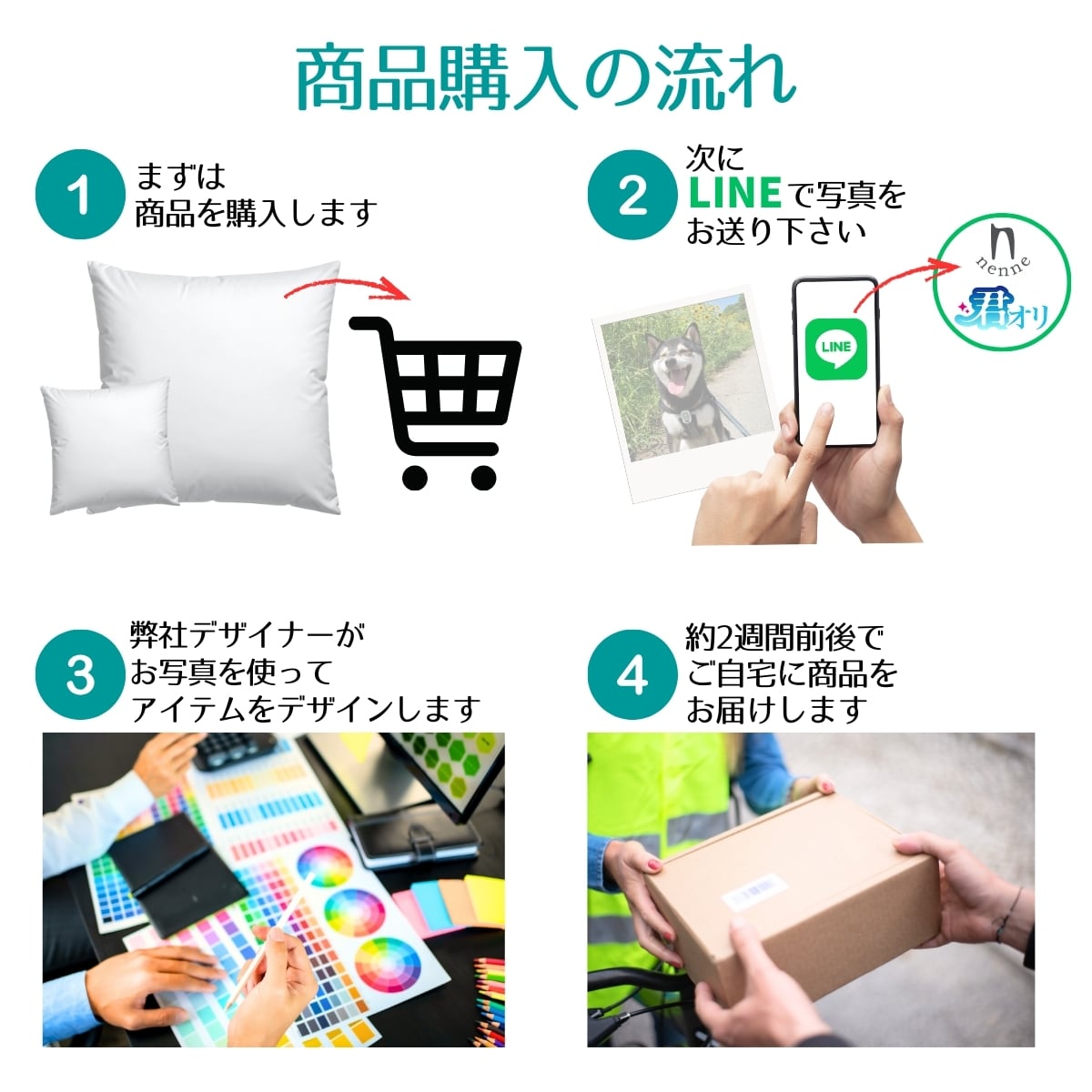 商品購入の流れ

1
まずは
商品を購入します

2
次に
LINEで写真を
お送り下さい

LINE

nenne

君オリ

3
弊社デザイナーが
お写真を使って
アイテムをデザインします

4
約2週間前後で
ご自宅に商品を
お届けします