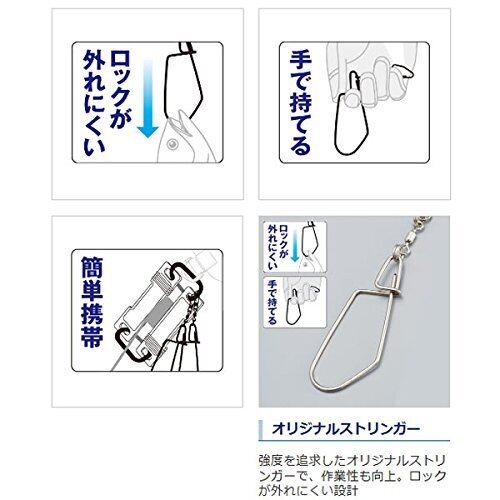 ロックが外れにくい

手で持てる

簡単携帯

ロックが外れにくい

手で持てる

オリジナルストリンガー

強度を追求したオリジナルストリンガーで、作業性も向上。ロックが外れにくい設計