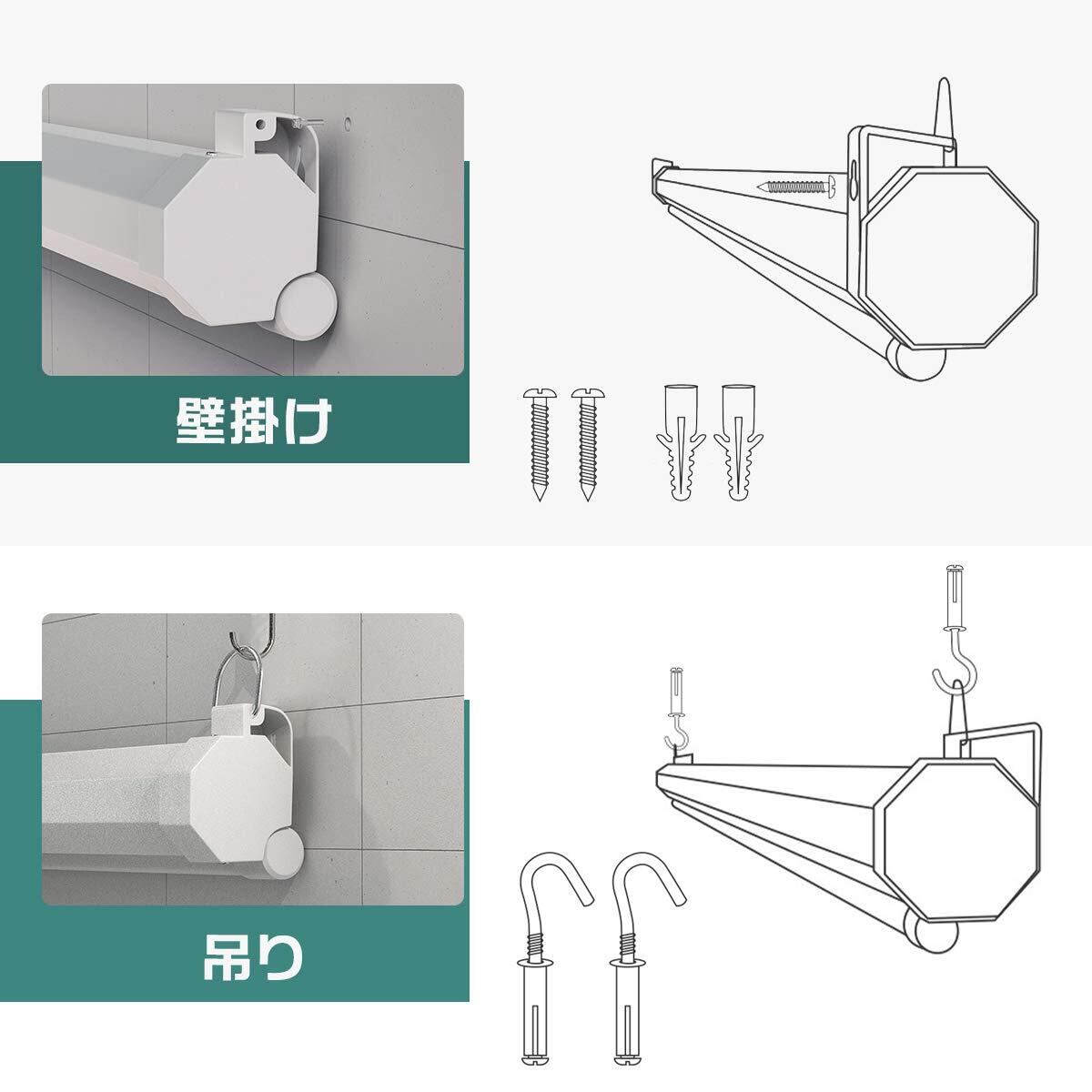 壁掛け

吊り