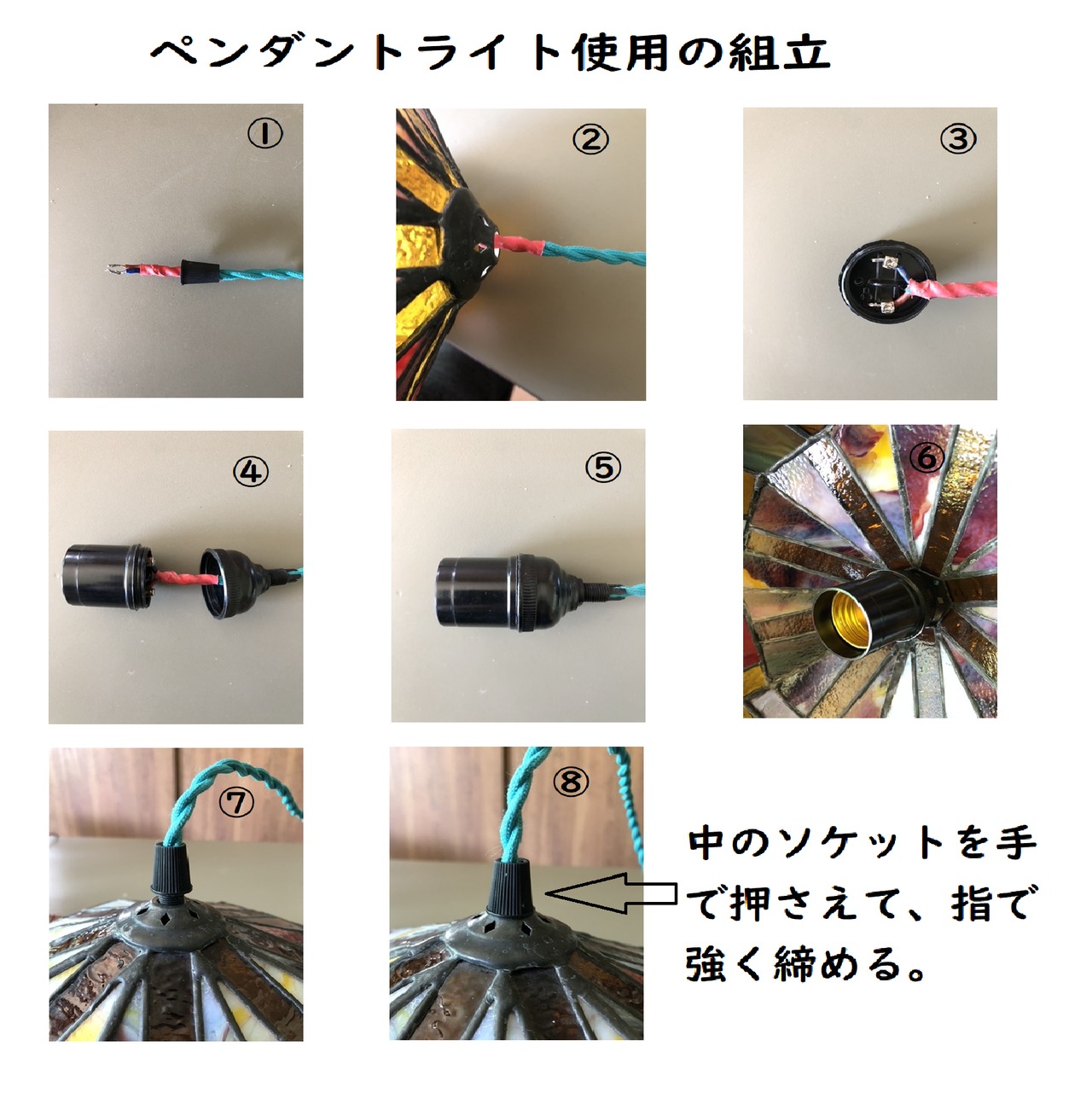 ペンダントライト使用の組立

①

②

③

④

⑤

⑥

⑦

⑧

中のソケットを手で押さえて、指で強く締める。