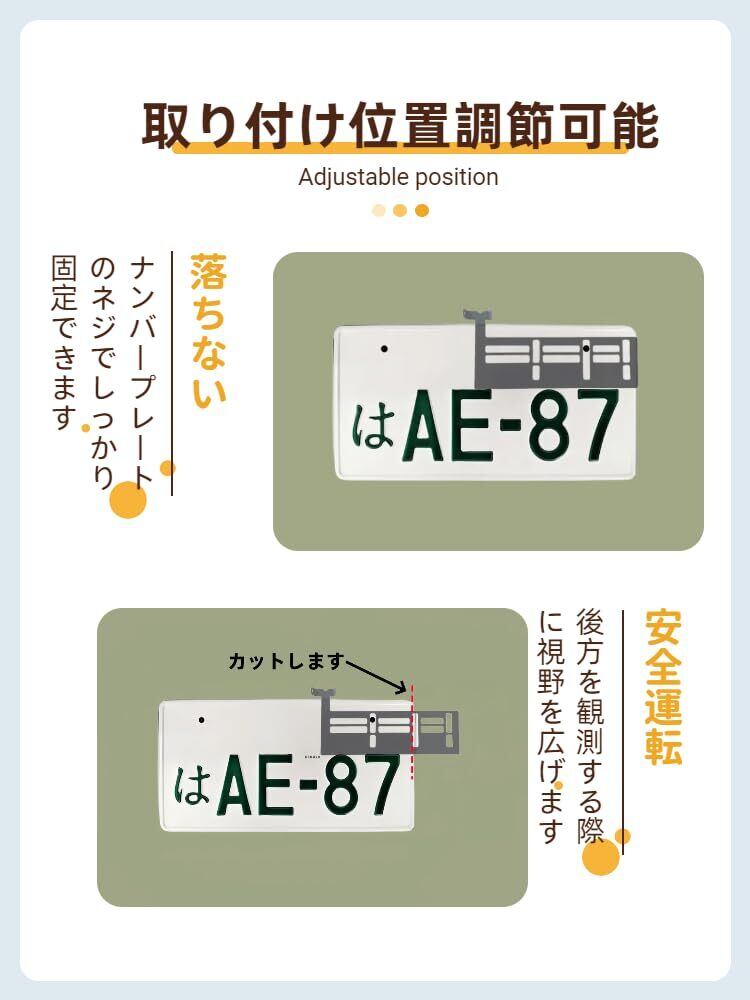 取り付け位置調節可能
Adjustable position

落ちない

ナンバープレートのネジでしっかり固定できます

はAE-87

カットします

はAE-87

安全運転

後方を観測する際に視野を広げます