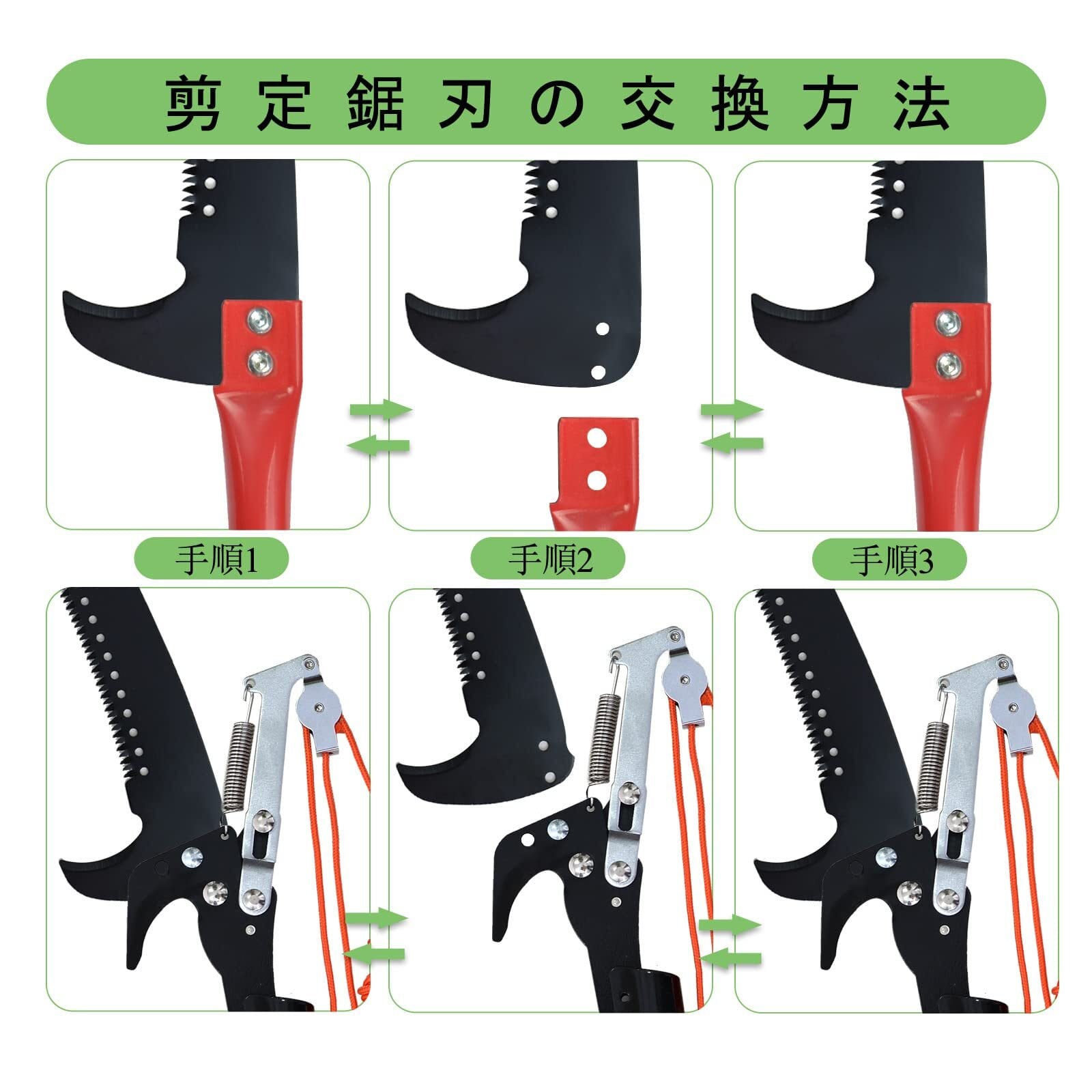 剪定鋸刃の交換方法

手順1

手順2

手順3