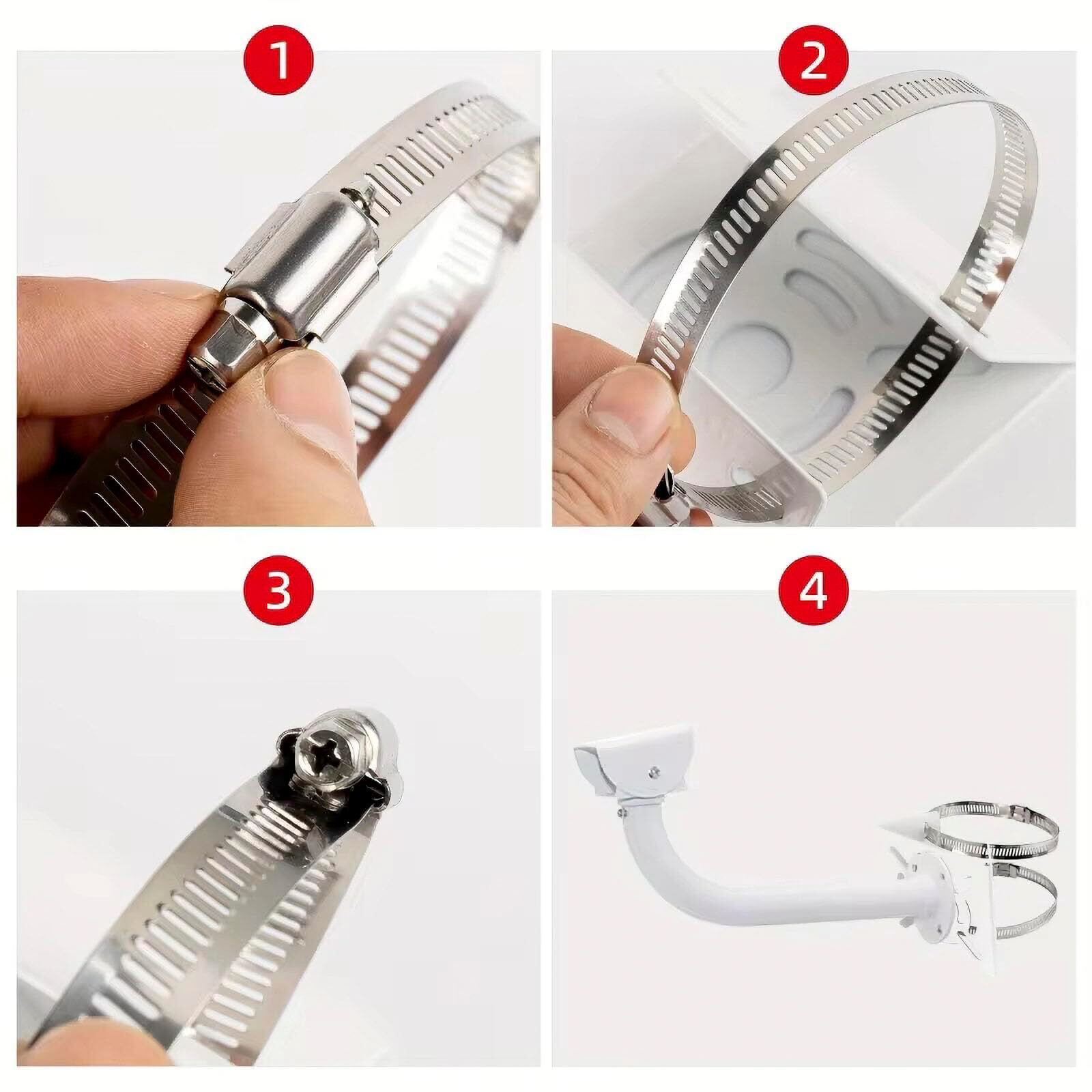 1

2

3

4