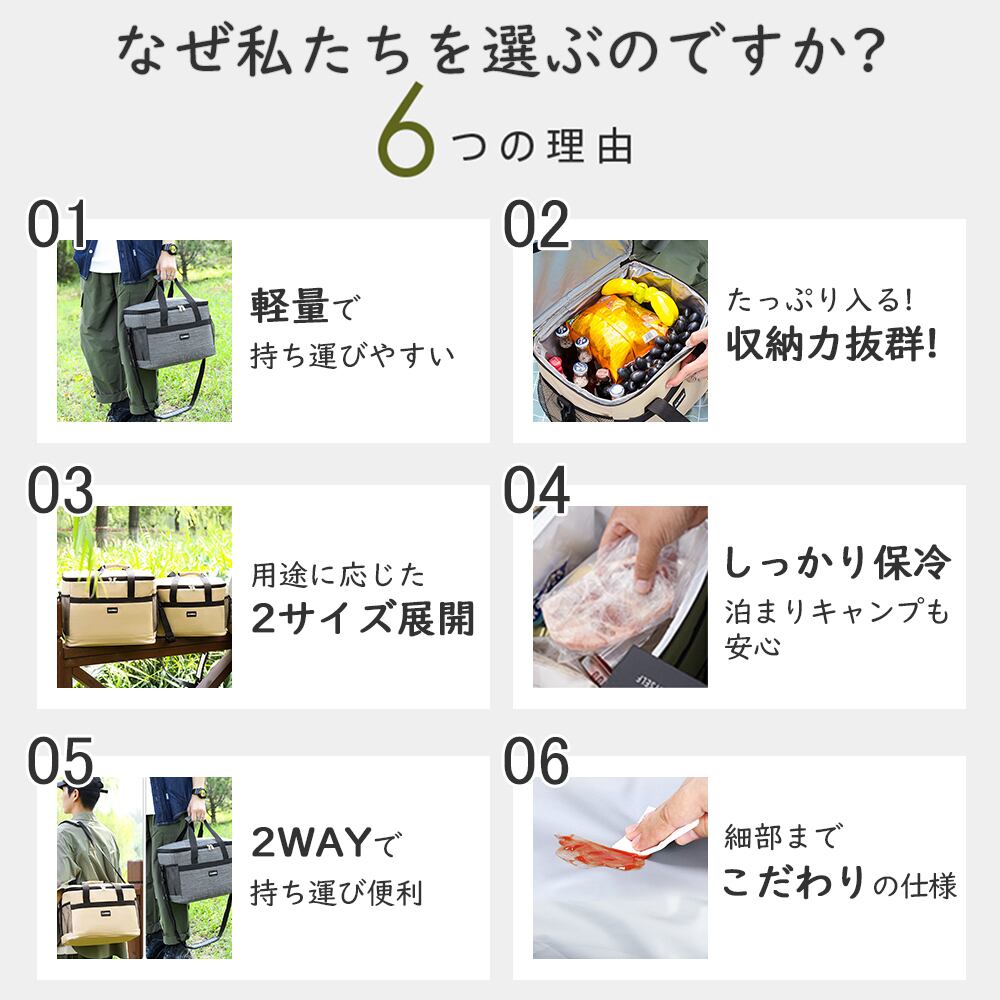 なぜ私たちを選ぶのですか?

6つの理由

01
軽量で
持ち運びやすい

02
たっぷり入る!
収納力抜群!

03
用途に応じた
2サイズ展開

04
しっかり保冷
泊まりキャンプも
安心

05
2WAYで
持ち運び便利

06
細部まで
こだわりの仕様