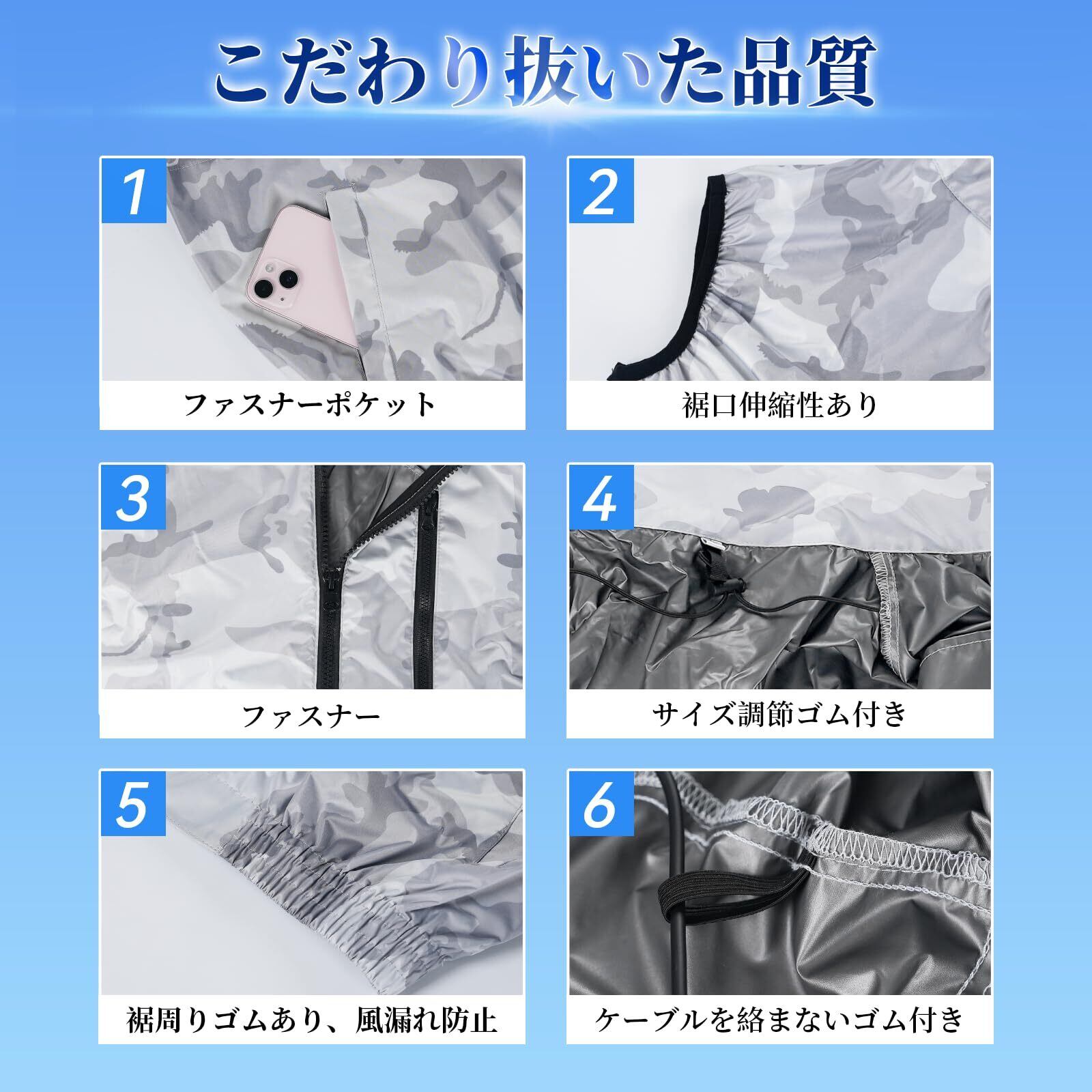 こだわり抜いた品質

1
ファスナーポケット

2
裾口伸縮性あり

3
ファスナー

4
サイズ調節ゴム付き

5
裾周りゴムあり、風漏れ防止

6
ケーブルを絡まないゴム付き