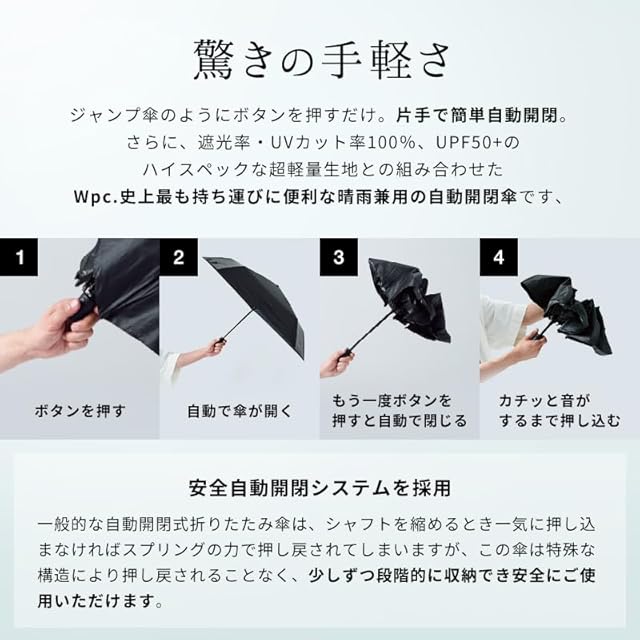 驚きの手軽さ

ジャンプ傘のようにボタンを押すだけ。片手で簡単自動開閉。
さらに、遮光率・UVカット率100%、UPF50+の
ハイスペックな超軽量生地との組み合わせた
Wpc.史上最も持ち運びに便利な晴雨兼用の自動開閉傘です、

1
ボタンを押す

2
自動で傘が開く

3
もう一度ボタンを押すと自動で閉じる

4
カチッと音がするまで押し込む

安全自動開閉システムを採用

一般的な自動開閉式折りたたみ傘は、シャフトを縮めるとき一気に押し込まなければスプリングの力で押し戻されてしまいますが、この傘は特殊な構造により押し戻されることなく、少しずつ段階的に収納でき安全にご使用いただけます。