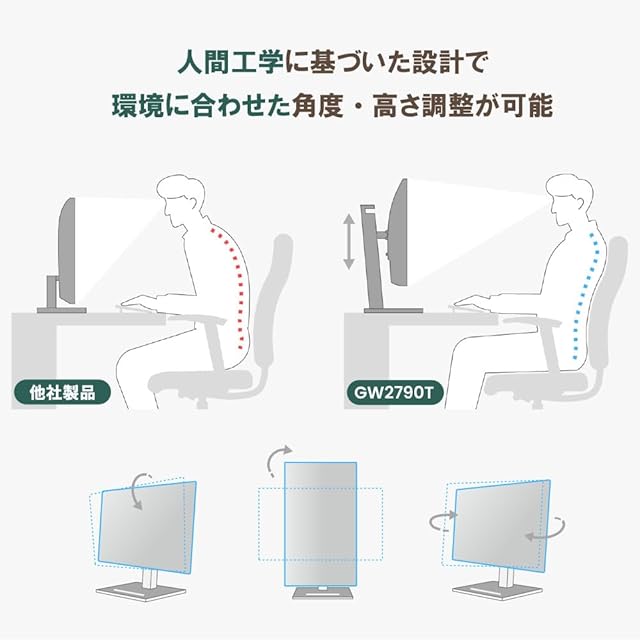 人間工学に基づいた設計で
環境に合わせた角度・高さ調整が可能

他社製品

GW2790T