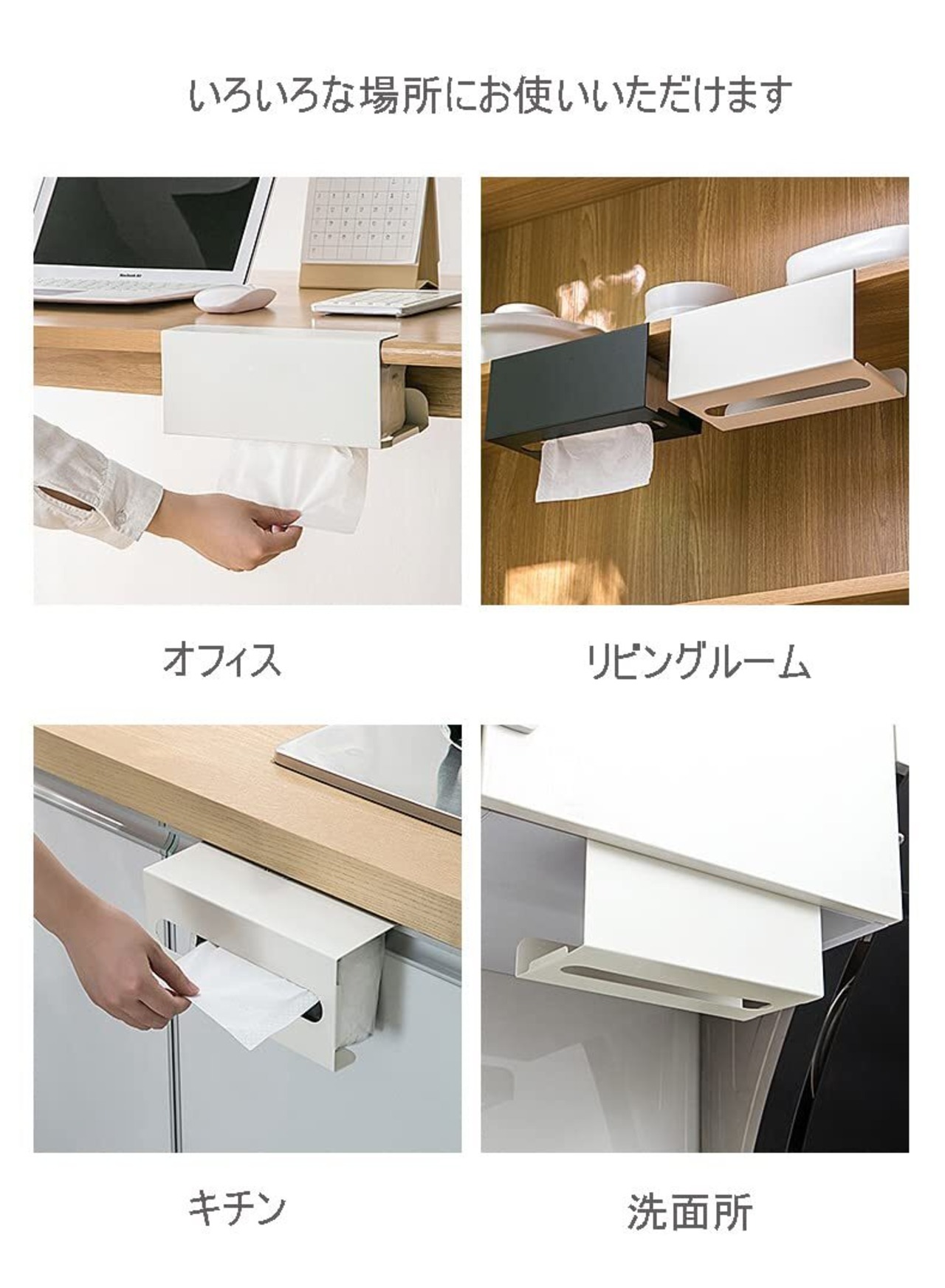 いろいろな場所にお使いいただけます

オフィス

リビングルーム

キチン

洗面所