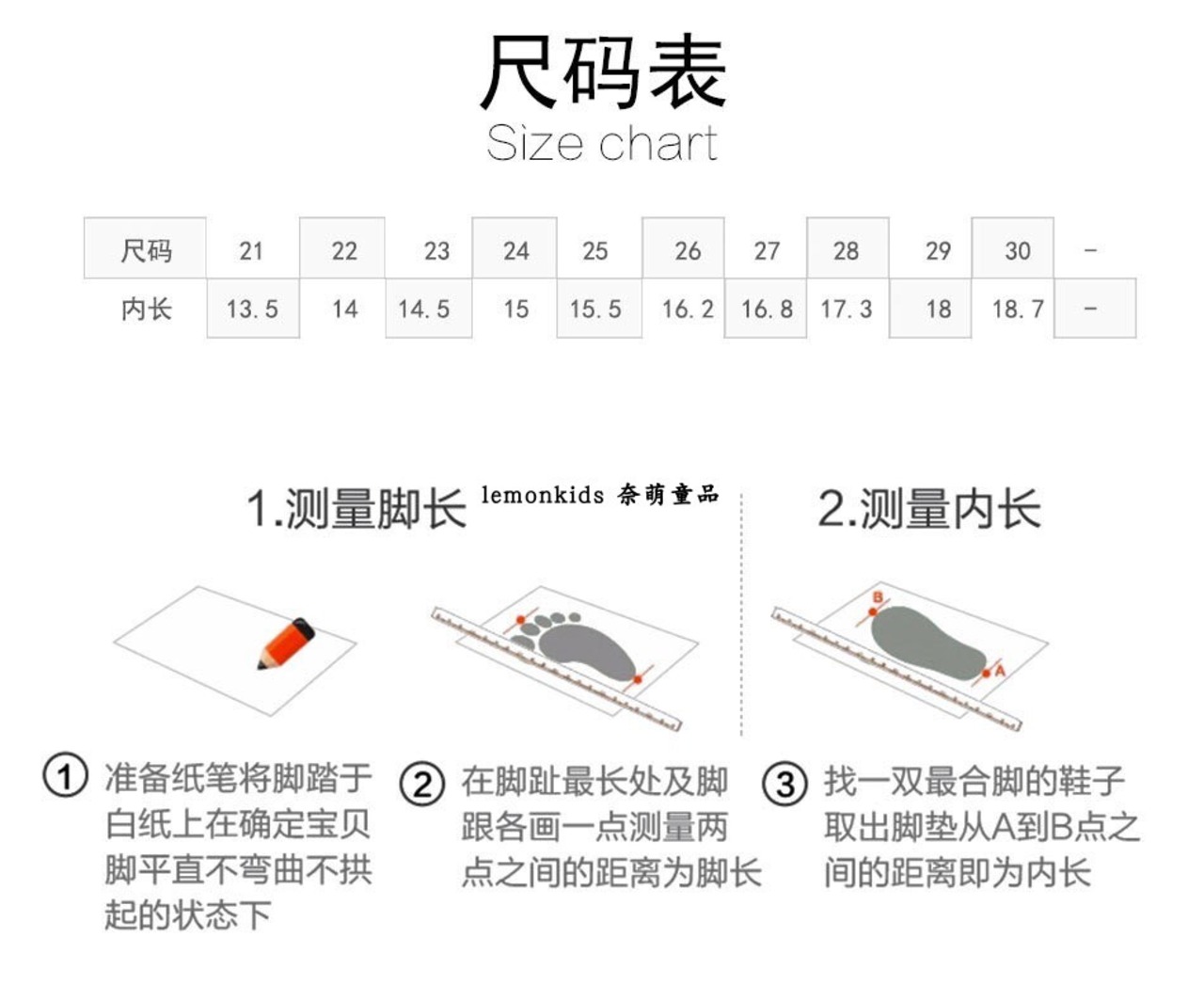 尺码表
Size chart

| 尺码 | 21 | 22 | 23 | 24 | 25 | 26 | 27 | 28 | 29 | 30 | - |
|---|---|---|---|---|---|---|---|---|---|---|---|
| 内长 | 13.5 | 14 | 14.5 | 15 | 15.5 | 16.2 | 16.8 | 17.3 | 18 | 18.7 | - |

1.测量脚长 lemonkids 奈萌童品

2.测量内长

B

A

① 准备纸笔将脚踏于白纸上在确定宝贝脚平直不弯曲不拱起的状态下

② 在脚趾最长处及脚跟各画一点测量两点之间的距离为脚长

③ 找一双最合脚的鞋子取出脚垫从A到B点之间的距离即为内长