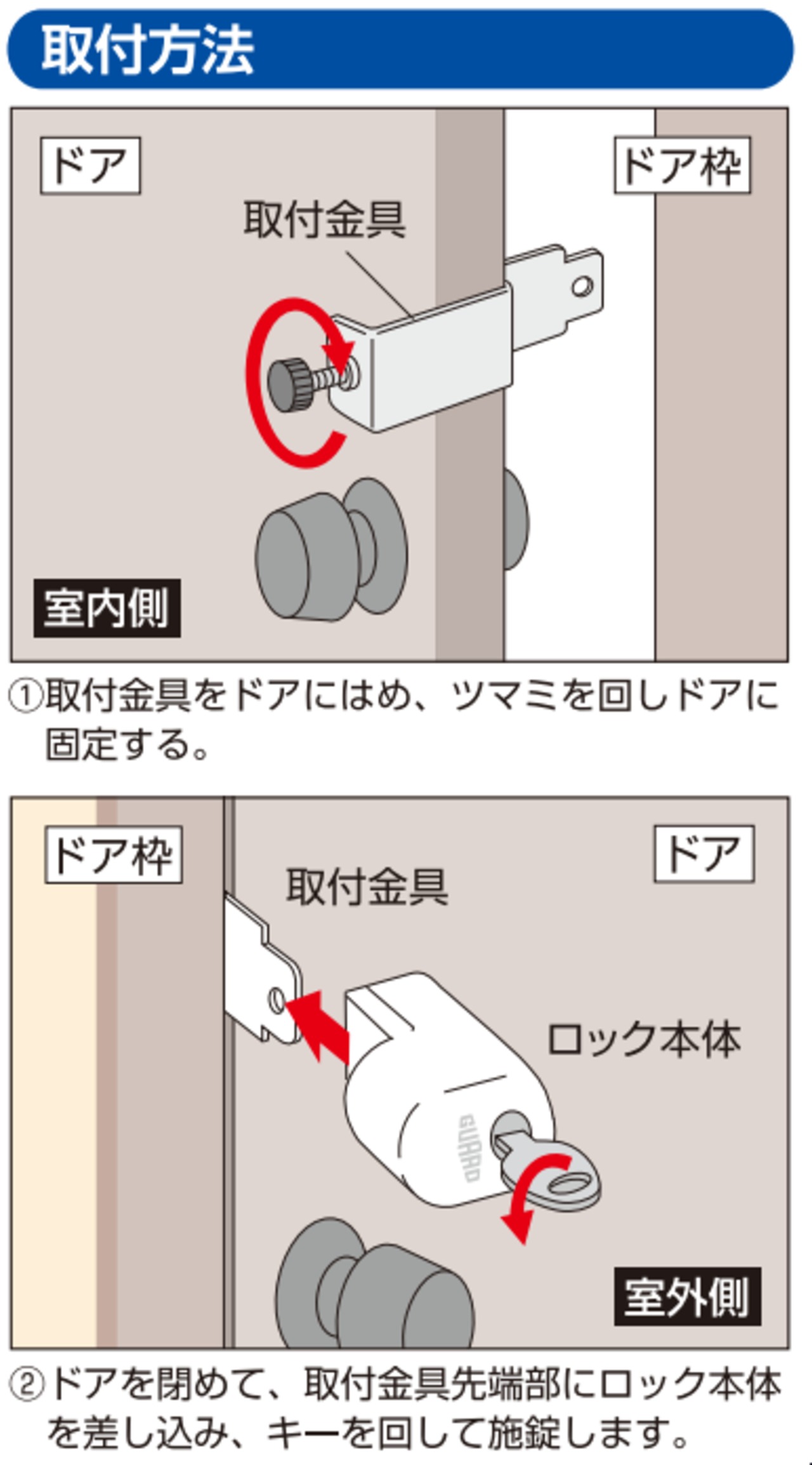 取付方法

ドア

ドア枠

取付金具

室内側

①取付金具をドアにはめ、ツマミを回しドアに固定する。

ドア枠

ドア

取付金具

ロック本体

GUARD

室外側

②ドアを閉めて、取付金具先端部にロック本体を差し込み、キーを回して施錠します。