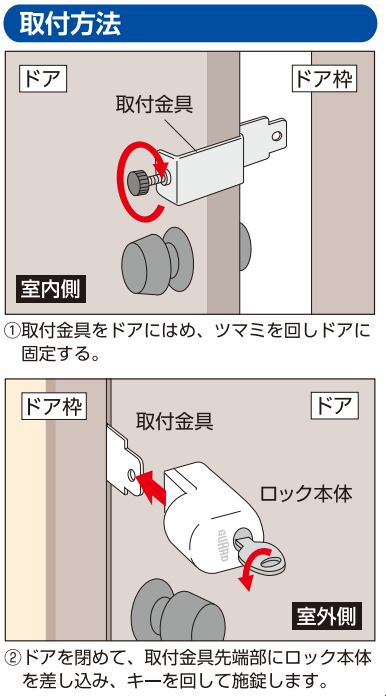 取付方法

ドア

ドア枠

取付金具

室内側

①取付金具をドアにはめ、ツマミを回しドアに固定する。

ドア枠

ドア

取付金具

ロック本体

GUARD

室外側

②ドアを閉めて、取付金具先端部にロック本体を差し込み、キーを回して施錠します。