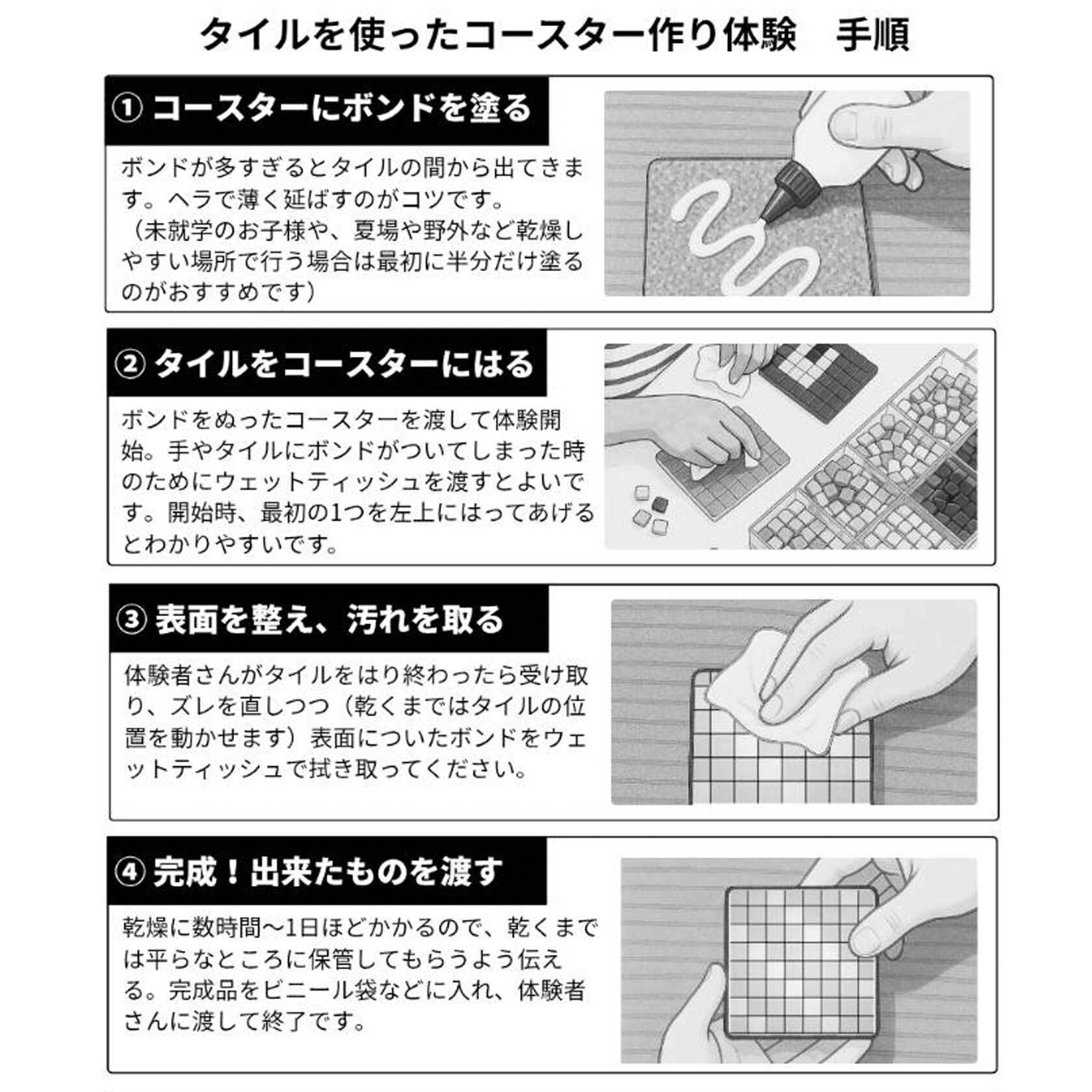 タイルを使ったコースター作り体験　手順

① コースターにボンドを塗る

ボンドが多すぎるとタイルの間から出てきます。ヘラで薄く延ばすのがコツです。
（未就学のお子様や、夏場や野外など乾燥しやすい場所で行う場合は最初に半分だけ塗るのがおすすめです）

② タイルをコースターにはる

ボンドをぬったコースターを渡して体験開始。手やタイルにボンドがついてしまった時のためにウェットティッシュを渡すとよいです。開始時、最初の1つを左上にはってあげるとわかりやすいです。

③ 表面を整え、汚れを取る

体験者さんがタイルをはり終わったら受け取り、ズレを直しつつ（乾くまではタイルの位置を動かせます）表面についたボンドをウェットティッシュで拭き取ってください。

④ 完成！出来たものを渡す

乾燥に数時間〜1日ほどかかるので、乾くまでは平らなところに保管してもらうよう伝える。完成品をビニール袋などに入れ、体験者さんに渡して終了です。