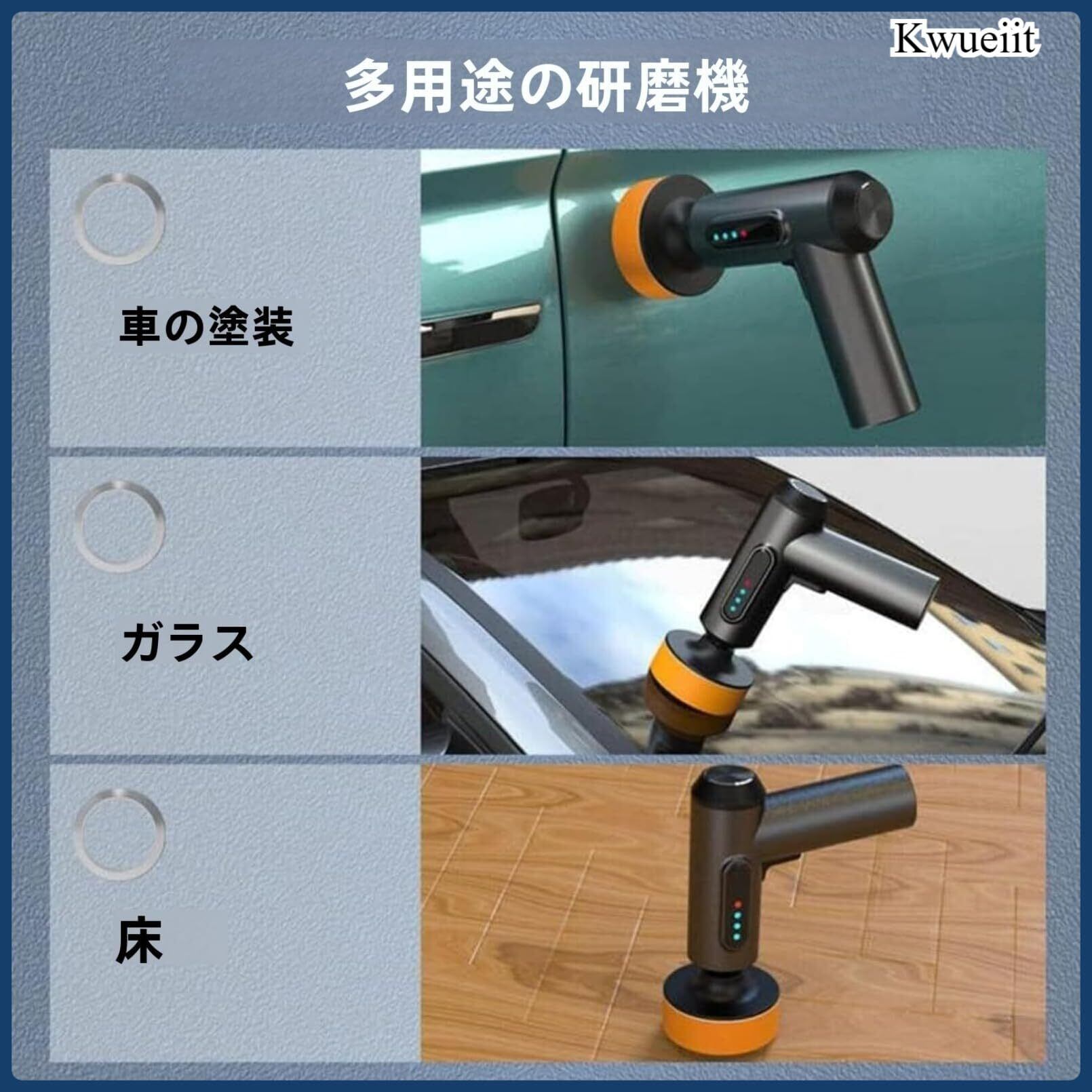 Kwueiit

多用途の研磨機

車の塗装

ガラス

床