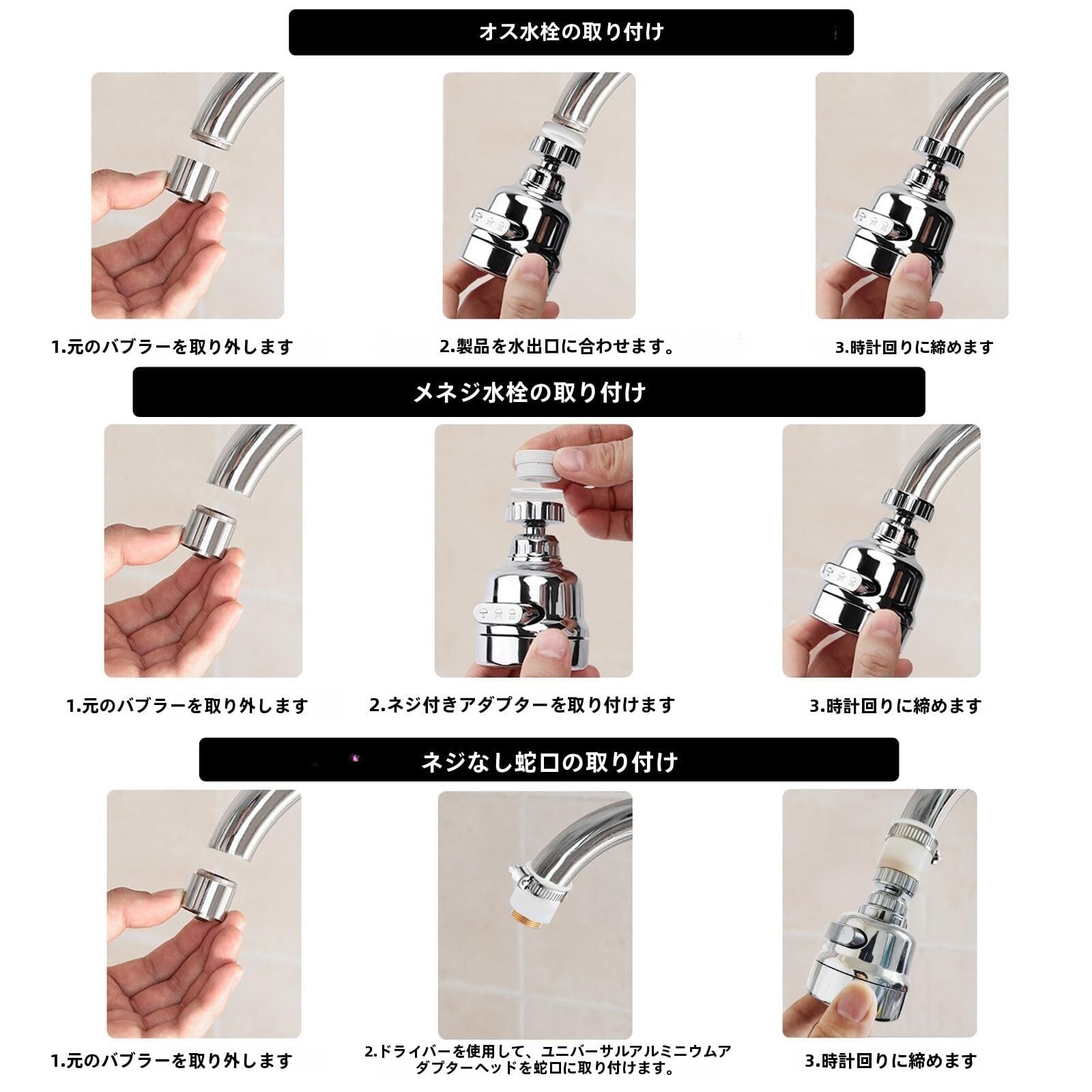 オス水栓の取り付け

1.元のバブラーを取り外します

2.製品を水出口に合わせます。

3.時計回りに締めます

メネジ水栓の取り付け

1.元のバブラーを取り外します

2.ネジ付きアダプターを取り付けます

3.時計回りに締めます

ネジなし蛇口の取り付け

1.元のバブラーを取り外します

2.ドライバーを使用して、ユニバーサルアルミニウムアダプターヘッドを蛇口に取り付けます。

3.時計回りに締めます