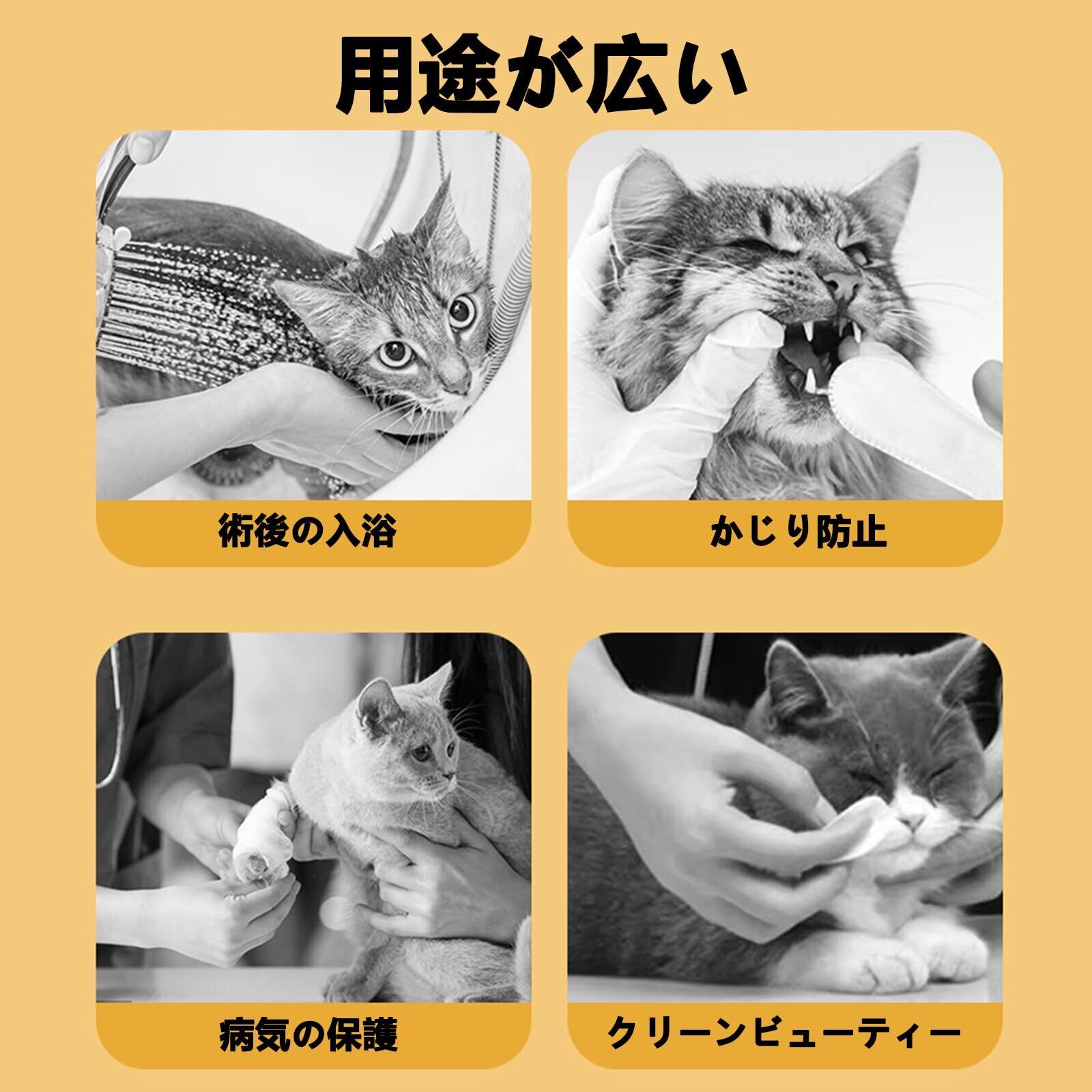 用途が広い

術後の入浴

かじり防止

病気の保護

クリーンビューティー