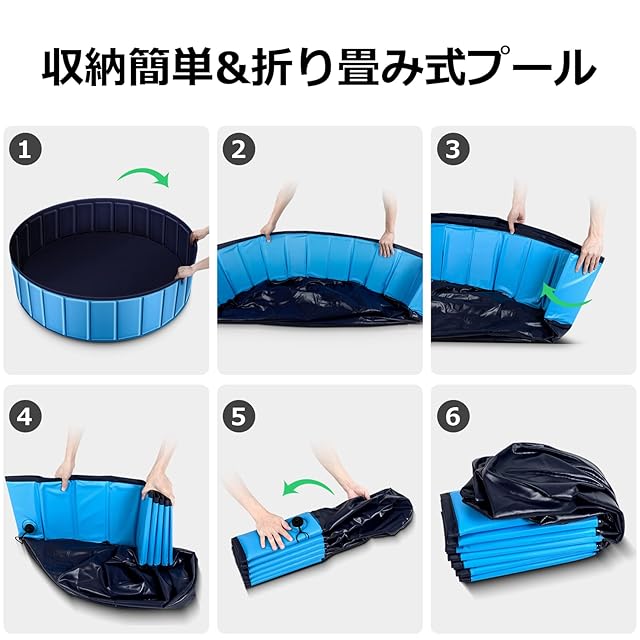 収納簡単&折り畳み式プール

1

2

3

4

5

6