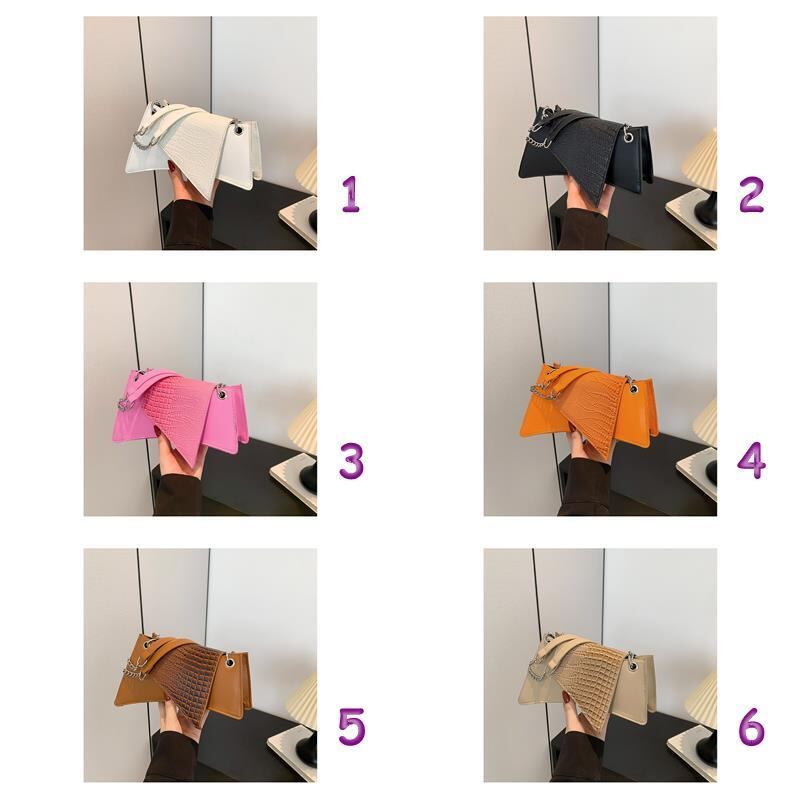 1

2

3

4

5

6