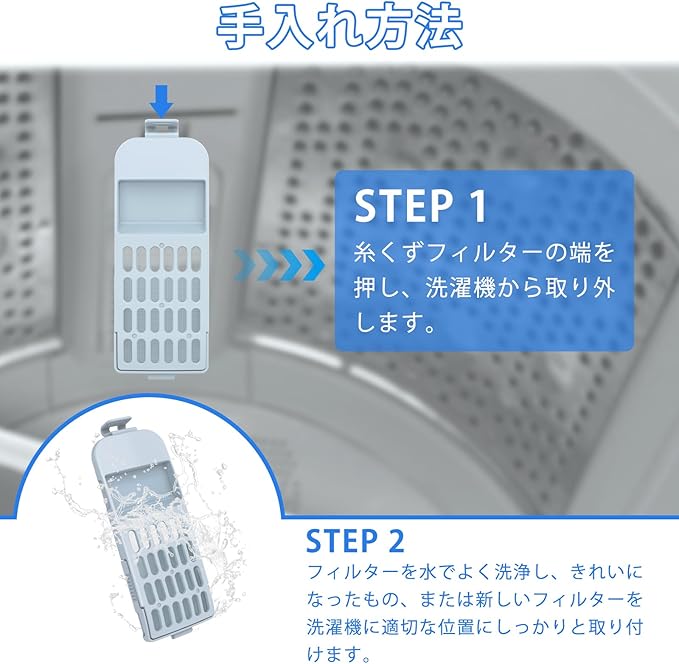 手入れ方法

STEP 1
糸くずフィルターの端を押し、洗濯機から取り外します。

STEP 2
フィルターを水でよく洗浄し、きれいになったもの、または新しいフィルターを洗濯機に適切な位置にしっかりと取り付けます。