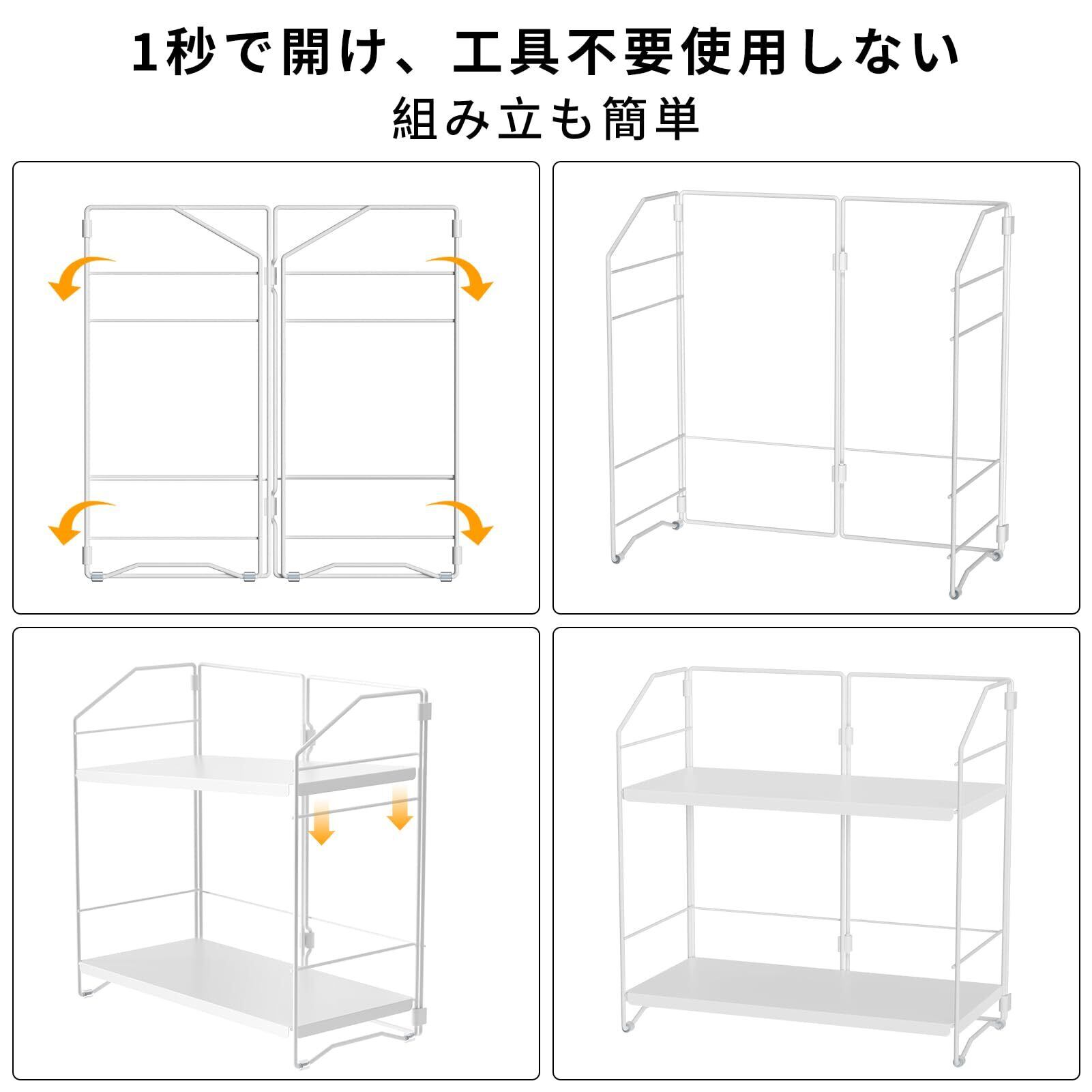 1秒で開け、工具不要使用しない
組み立も簡単