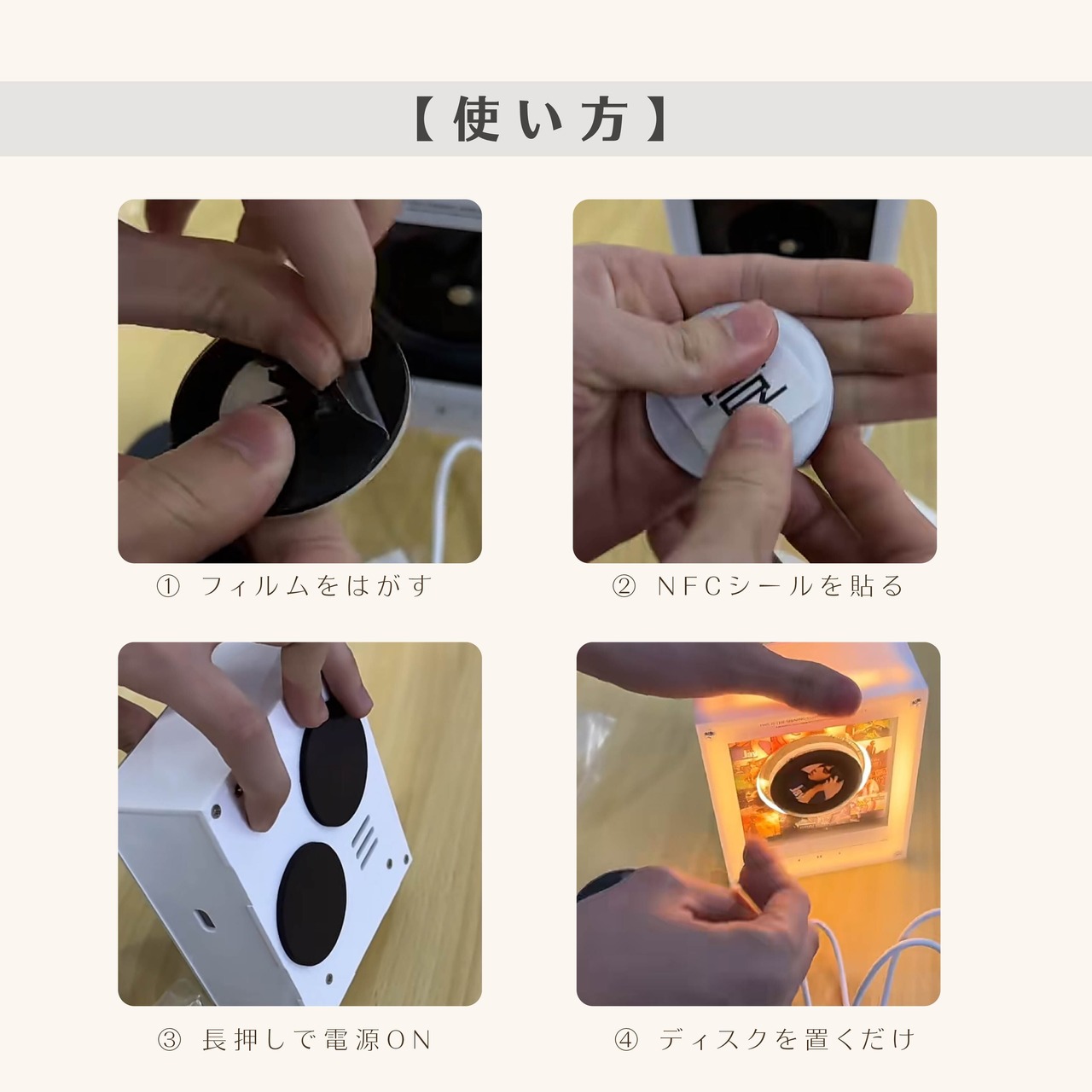 【使い方】

① フィルムをはがす

② NFCシールを貼る

③ 長押しで電源ON

④ ディスクを置くだけ