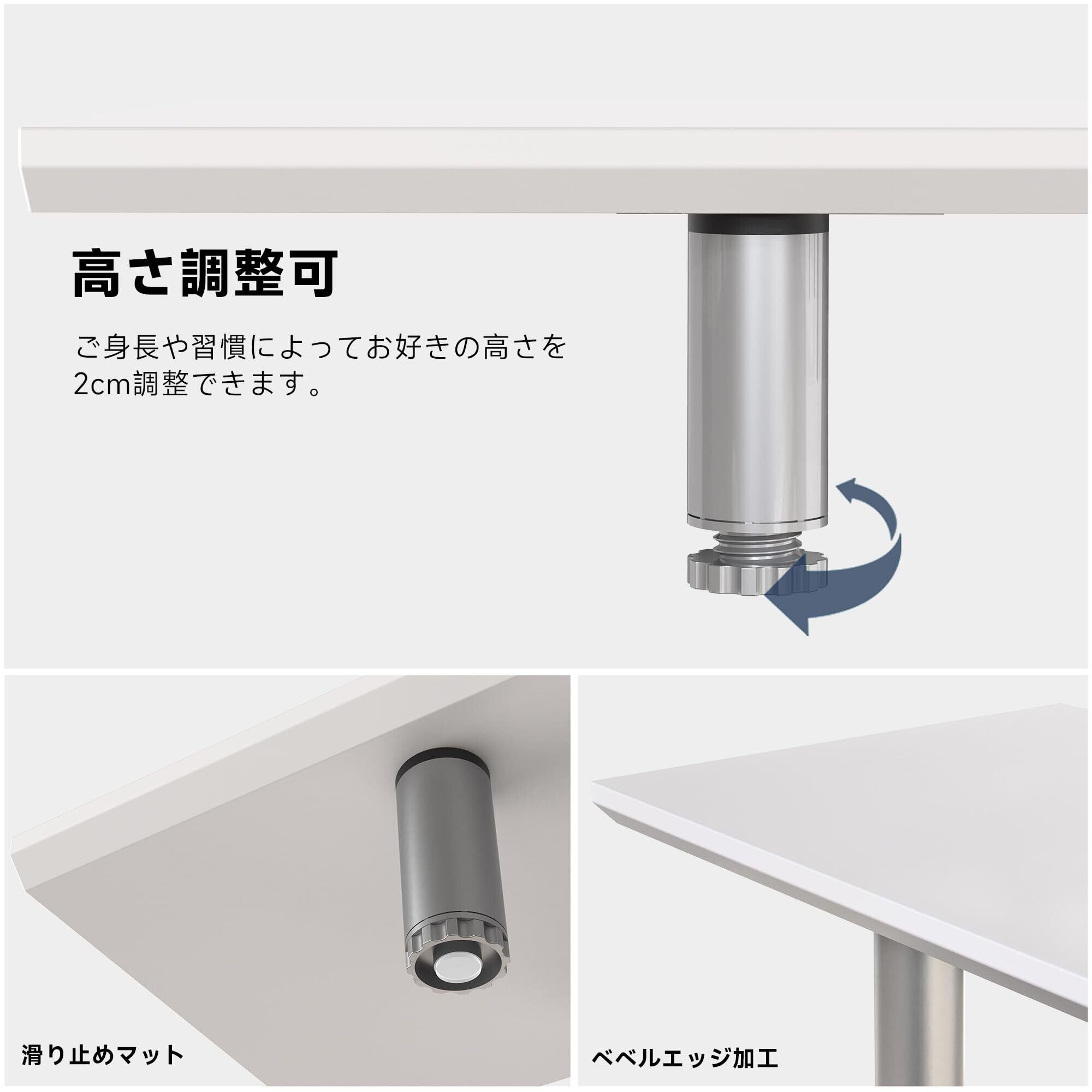 高さ調整可

ご身長や習慣によってお好きの高さを2cm調整できます。

滑り止めマット

ベベルエッジ加工