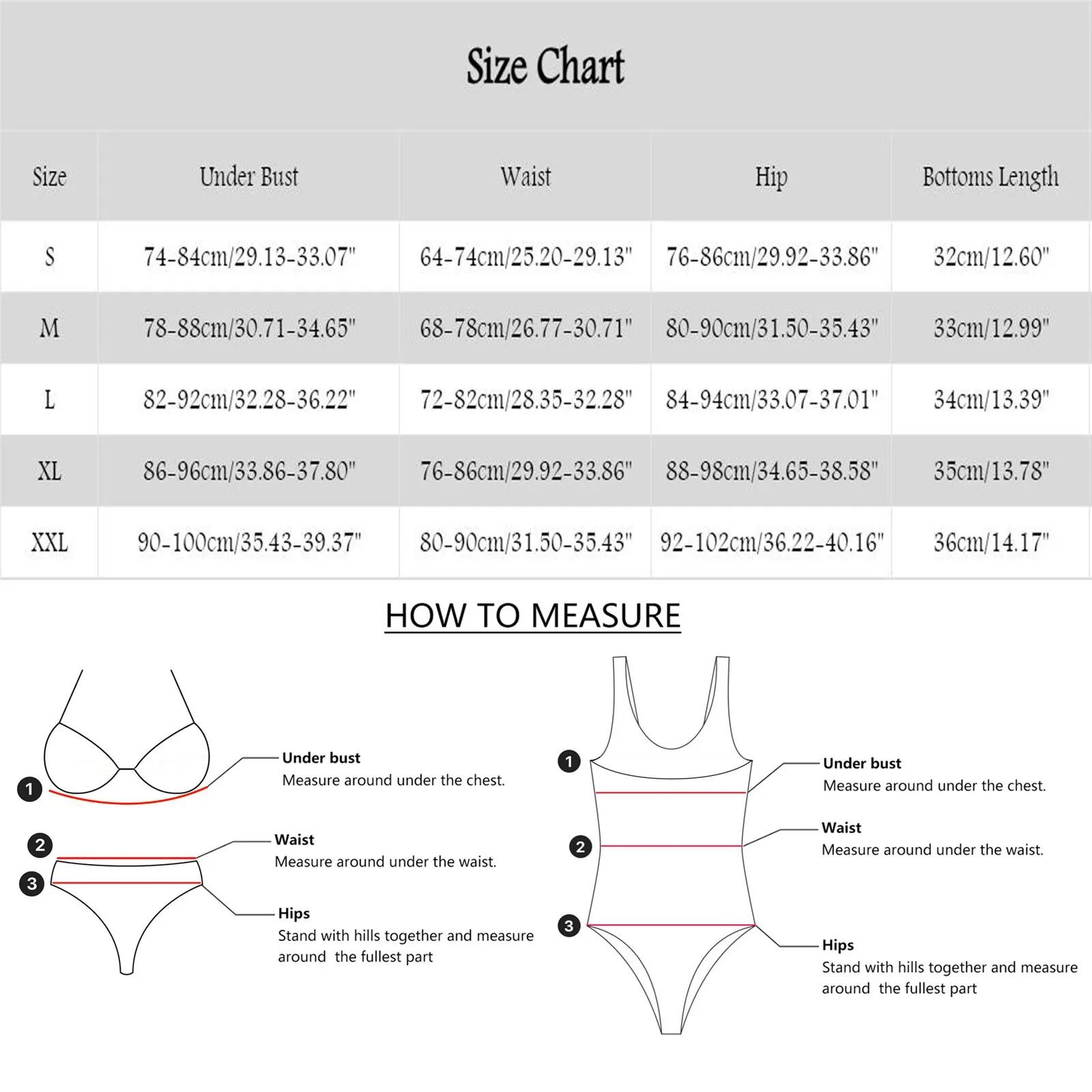 Size Chart

| Size | Under Bust | Waist | Hip | Bottoms Length |
|---|---|---|---|---|
| S | 74-84cm/29.13-33.07" | 64-74cm/25.20-29.13" | 76-86cm/29.92-33.86" | 32cm/12.60" |
| M | 78-88cm/30.71-34.65" | 68-78cm/26.77-30.71" | 80-90cm/31.50-35.43" | 33cm/12.99" |
| L | 82-92cm/32.28-36.22" | 72-82cm/28.35-32.28" | 84-94cm/33.07-37.01" | 34cm/13.39" |
| XL | 86-96cm/33.86-37.80" | 76-86cm/29.92-33.86" | 88-98cm/34.65-38.58" | 35cm/13.78" |
| XXL | 90-100cm/35.43-39.37" | 80-90cm/31.50-35.43" | 92-102cm/36.22-40.16" | 36cm/14.17" |

HOW TO MEASURE

1
Under bust
Measure around under the chest.

2
Waist
Measure around under the waist.

3
Hips
Stand with hills together and measure around the fullest part

1
Under bust
Measure around under the chest.

2
Waist
Measure around under the waist.

3
Hips
Stand with hills together and measure around the fullest part