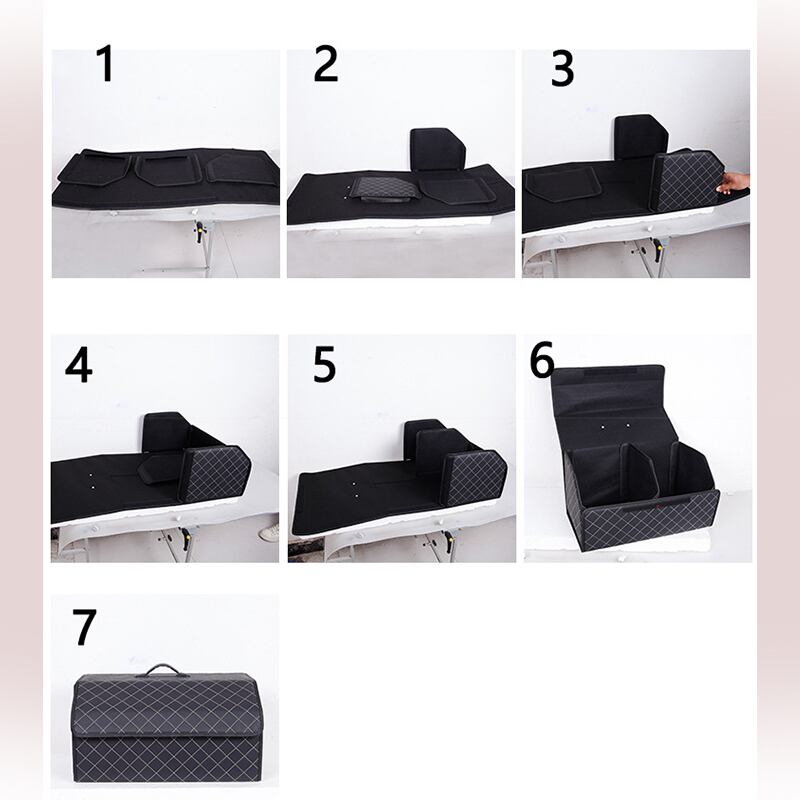 1

2

3

4

5

6

7