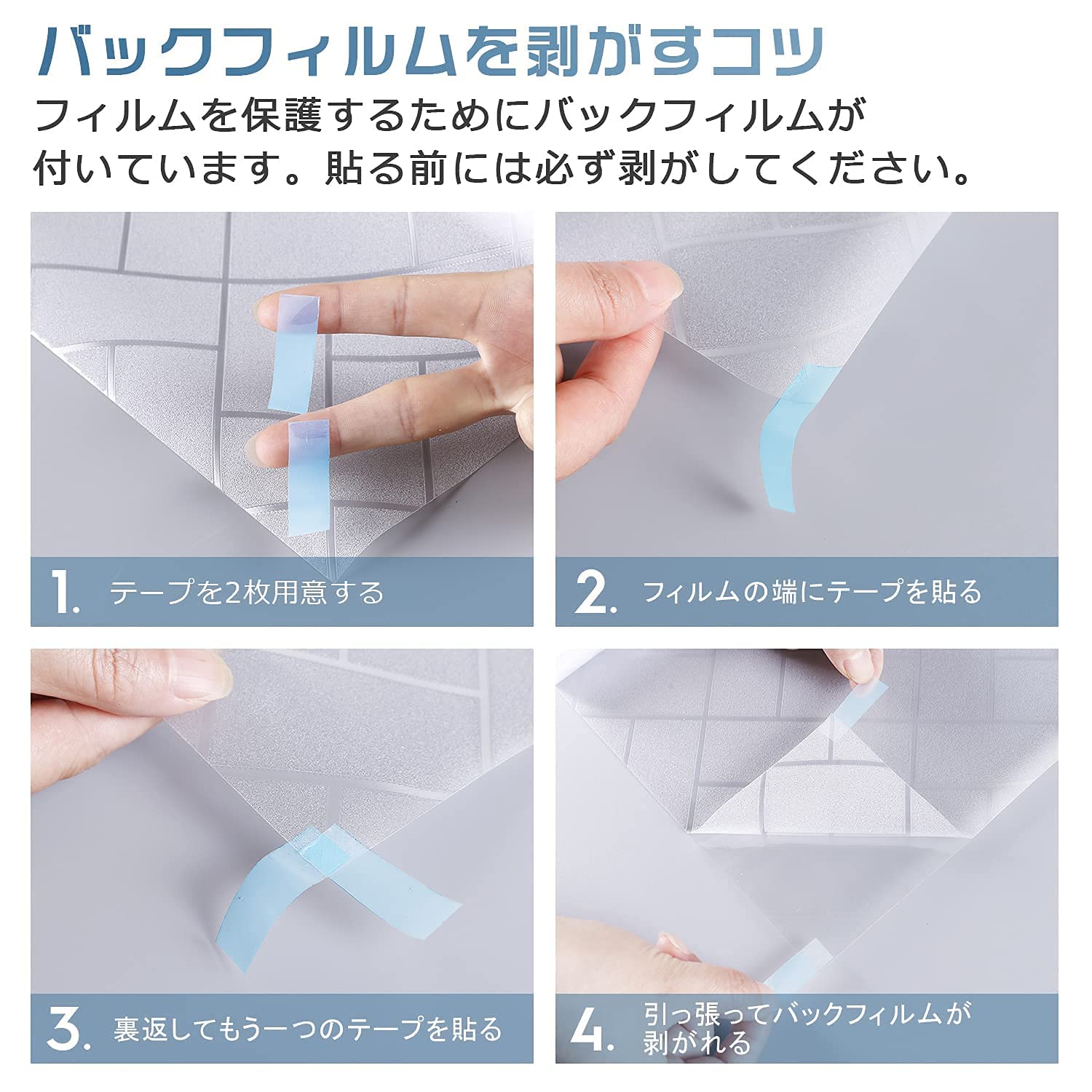 バックフィルムを剥がすコツ

フィルムを保護するためにバックフィルムが付いています。貼る前には必ず剥がしてください。

1. テープを2枚用意する

2. フィルムの端にテープを貼る

3. 裏返してもう一つのテープを貼る

4. 引っ張ってバックフィルムが剥がれる