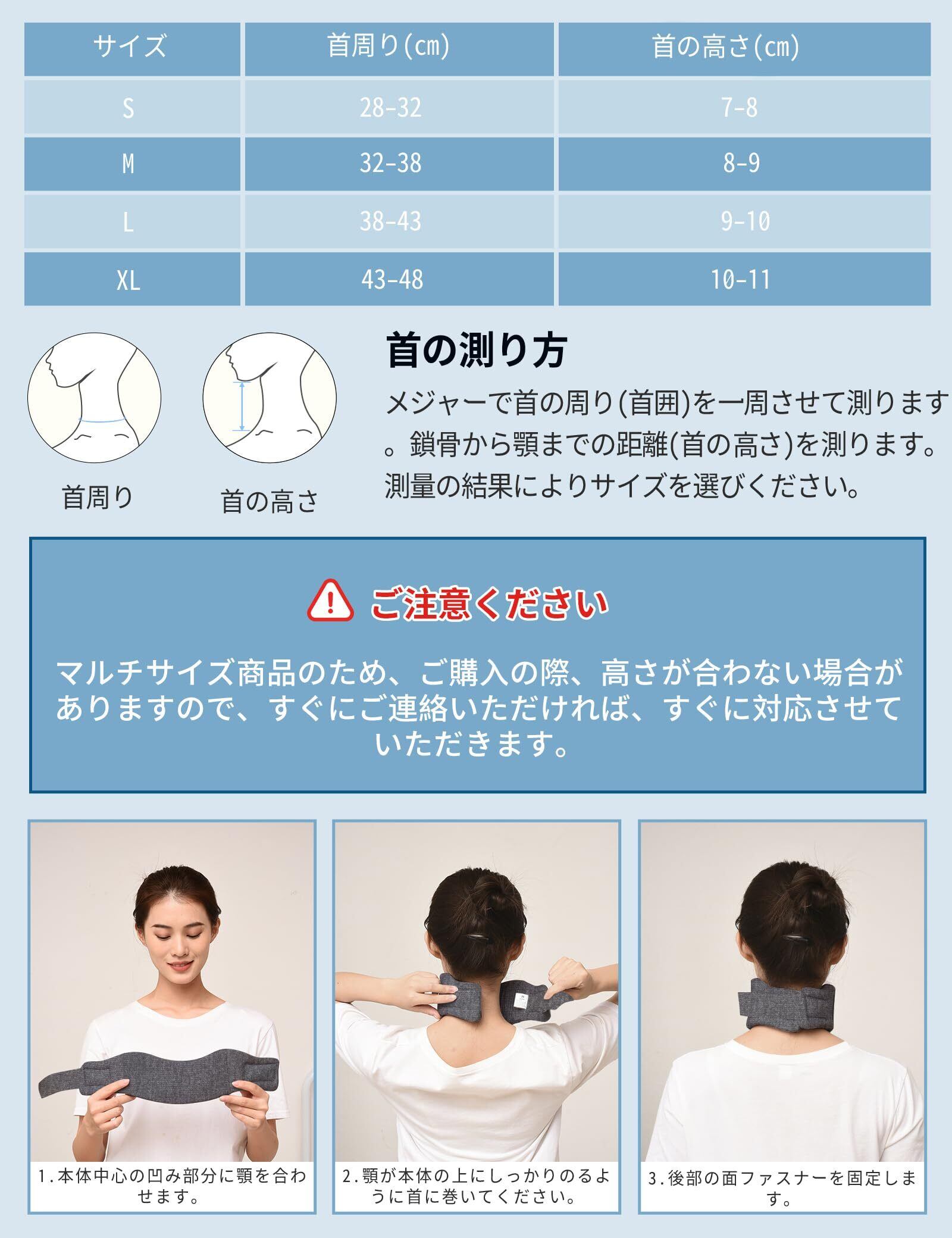 | サイズ | 首周り(cm) | 首の高さ(cm) |
|---|---|---|
| S | 28-32 | 7-8 |
| M | 32-38 | 8-9 |
| L | 38-43 | 9-10 |
| XL | 43-48 | 10-11 |

首周り

首の高さ

首の測り方

メジャーで首の周り(首囲)を一周させて測ります。鎖骨から顎までの距離(首の高さ)を測ります。測量の結果によりサイズを選びください。

ご注意ください

マルチサイズ商品のため、ご購入の際、高さが合わない場合がありますので、すぐにご連絡いただければ、すぐに対応させていただきます。

1.本体中心の凹み部分に顎を合わせます。

2.顎が本体の上にしっかりのるように首に巻いてください。

3.後部の面ファスナーを固定します。