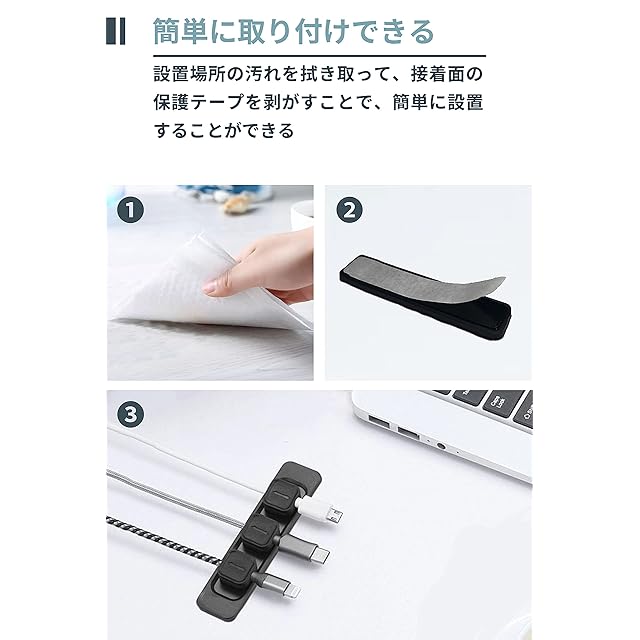 簡単に取り付けできる

設置場所の汚れを拭き取って、接着面の保護テープを剥がすことで、簡単に設置することができる

1

2

3