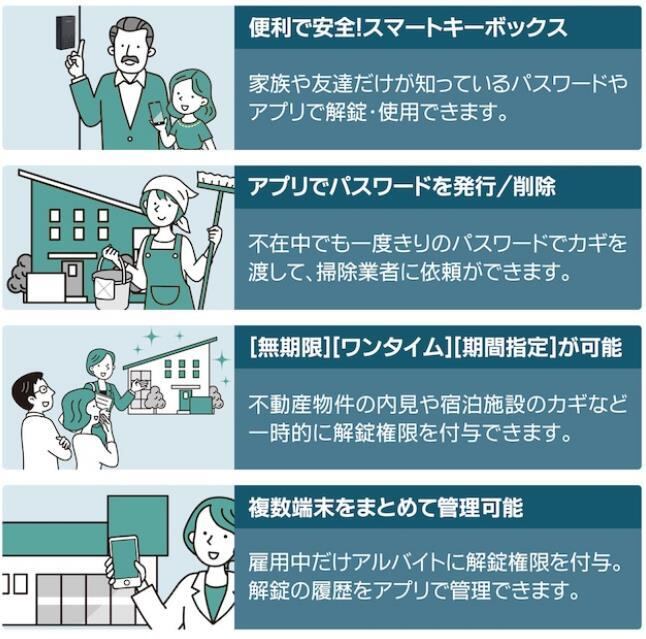 便利で安全!スマートキーボックス

家族や友達だけが知っているパスワードやアプリで解錠・使用できます。

アプリでパスワードを発行/削除

不在中でも一度きりのパスワードでカギを渡して、掃除業者に依頼ができます。

[無期限][ワンタイム][期間指定]が可能

不動産物件の内見や宿泊施設のカギなど一時的に解錠権限を付与できます。

複数端末をまとめて管理可能

雇用中だけアルバイトに解錠権限を付与。解錠の履歴をアプリで管理できます。