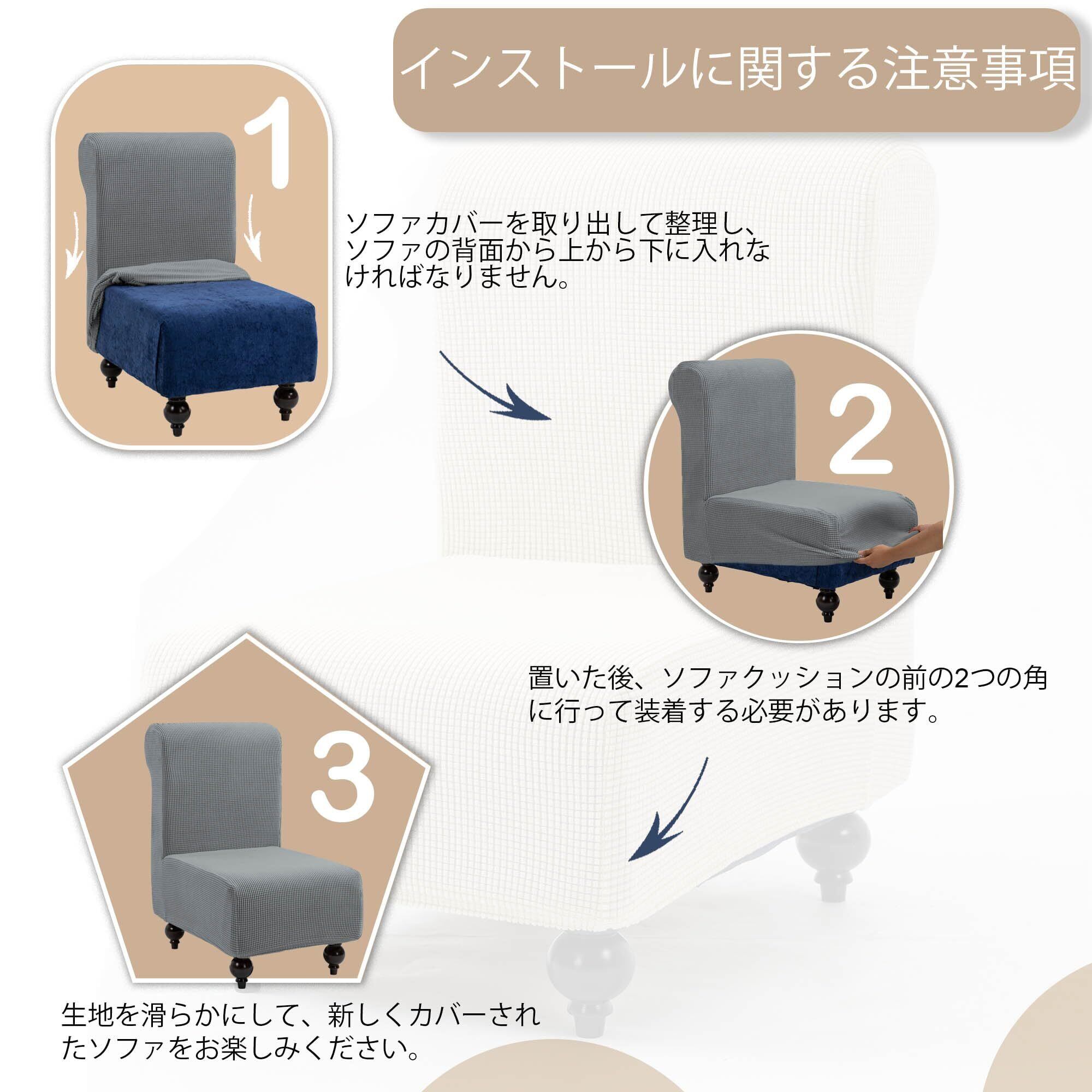 インストールに関する注意事項

1

ソファカバーを取り出して整理し、ソファの背面から上から下に入れなければなりません。

2

置いた後、ソファクッションの前の2つの角に行って装着する必要があります。

3

生地を滑らかにして、新しくカバーされたソファをお楽しみください。