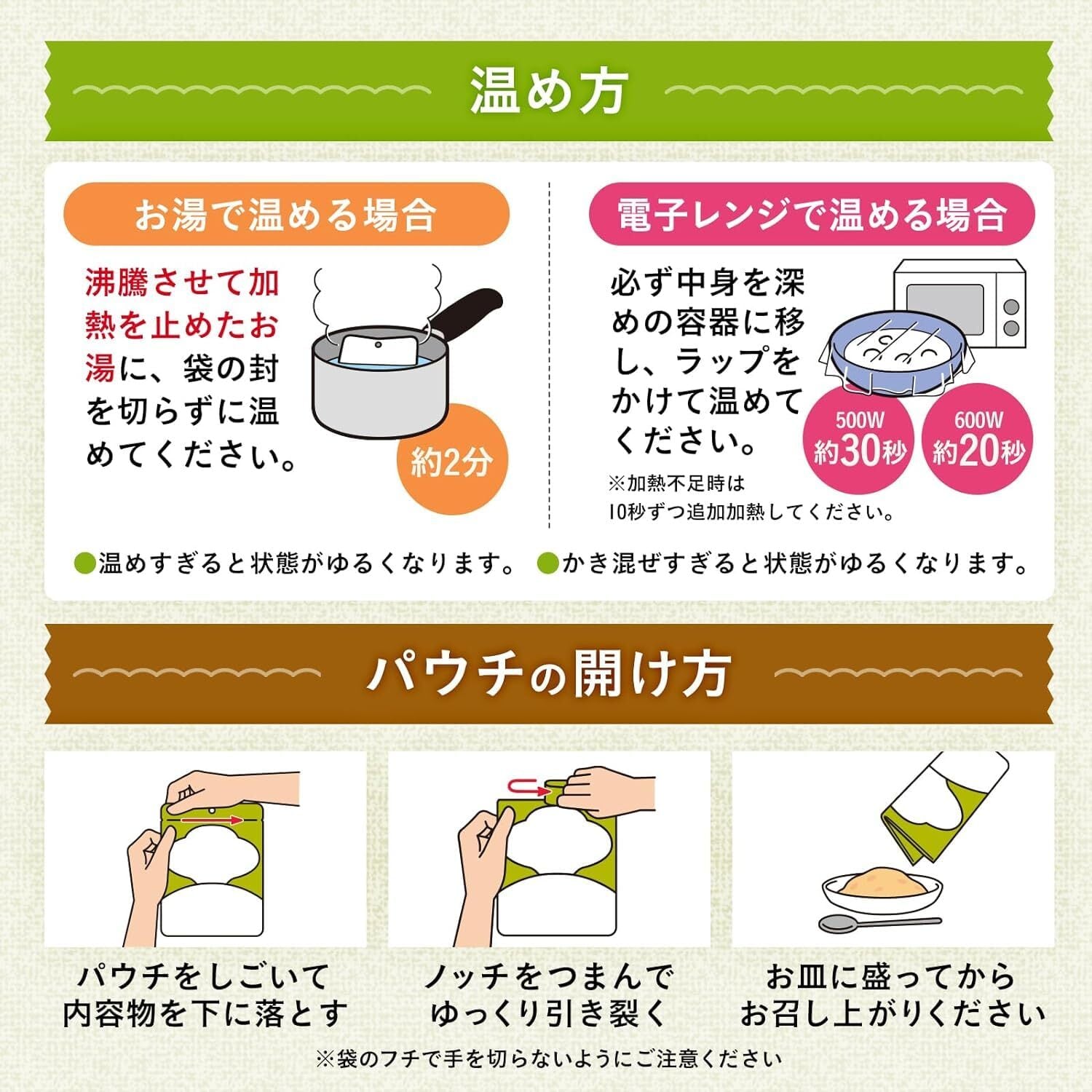 温め方

お湯で温める場合

沸騰させて加熱を止めたお湯に、袋の封を切らずに温めてください。

約2分

電子レンジで温める場合

必ず中身を深めの容器に移し、ラップをかけて温めてください。

500W 約30秒

600W 約20秒

※加熱不足時は10秒ずつ追加加熱してください。

●温めすぎると状態がゆるくなります。

●かき混ぜすぎると状態がゆるくなります。

パウチの開け方

パウチをしごいて内容物を下に落とす

ノッチをつまんでゆっくり引き裂く

お皿に盛ってからお召し上がりください

※袋のフチで手を切らないようにご注意ください