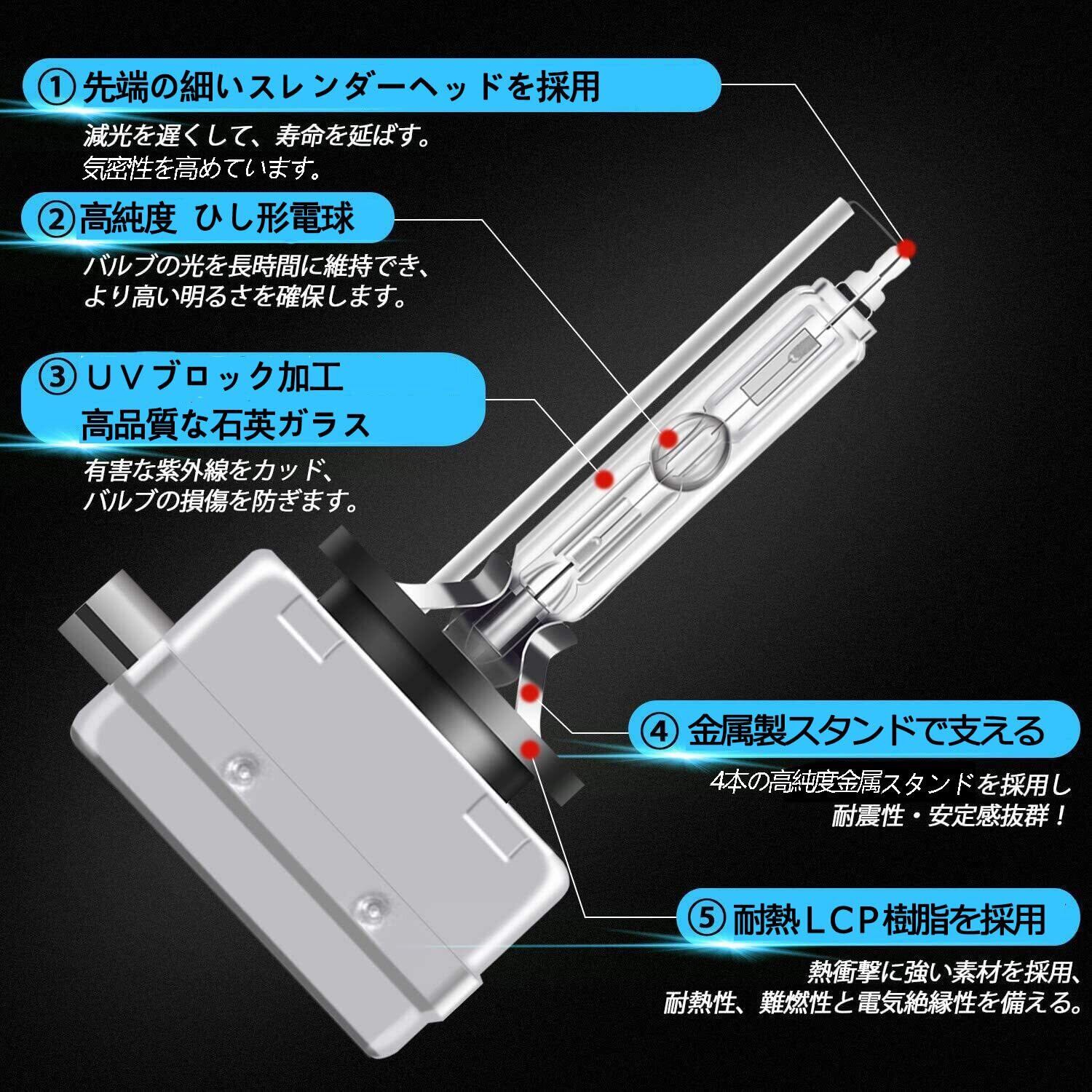 ① 先端の細いスレンダーヘッドを採用

減光を遅くして、寿命を延ばす。
気密性を高めています。

② 高純度 ひし形電球

バルブの光を長時間に維持でき、
より高い明るさを確保します。

③ ＵＶブロック加工
高品質な石英ガラス

有害な紫外線をカッド、
バルブの損傷を防ぎます。

④ 金属製スタンドで支える

4本の高純度金属スタンドを採用し
耐震性・安定感抜群！

⑤ 耐熱ＬＣＰ樹脂を採用

熱衝撃に強い素材を採用、
耐熱性、難燃性と電気絶縁性を備える。