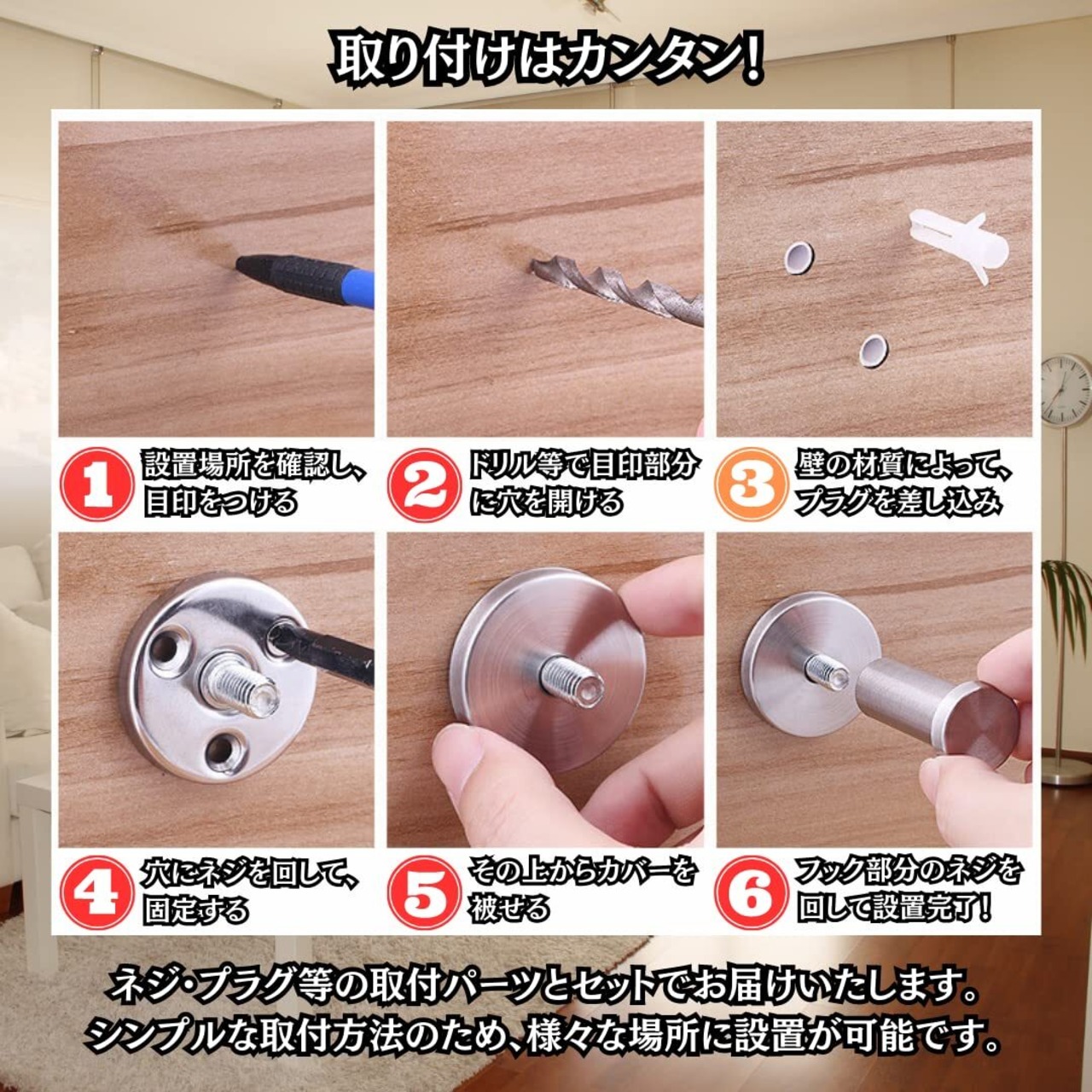 取り付けはカンタン!

1 設置場所を確認し、目印をつける

2 ドリル等で目印部分に穴を開ける

3 壁の材質によって、プラグを差し込み

4 穴にネジを回して、固定する

5 その上からカバーを被せる

6 フック部分のネジを回して設置完了!

ネジ・プラグ等の取付パーツとセットでお届けいたします。
シンプルな取付方法のため、様々な場所に設置が可能です。