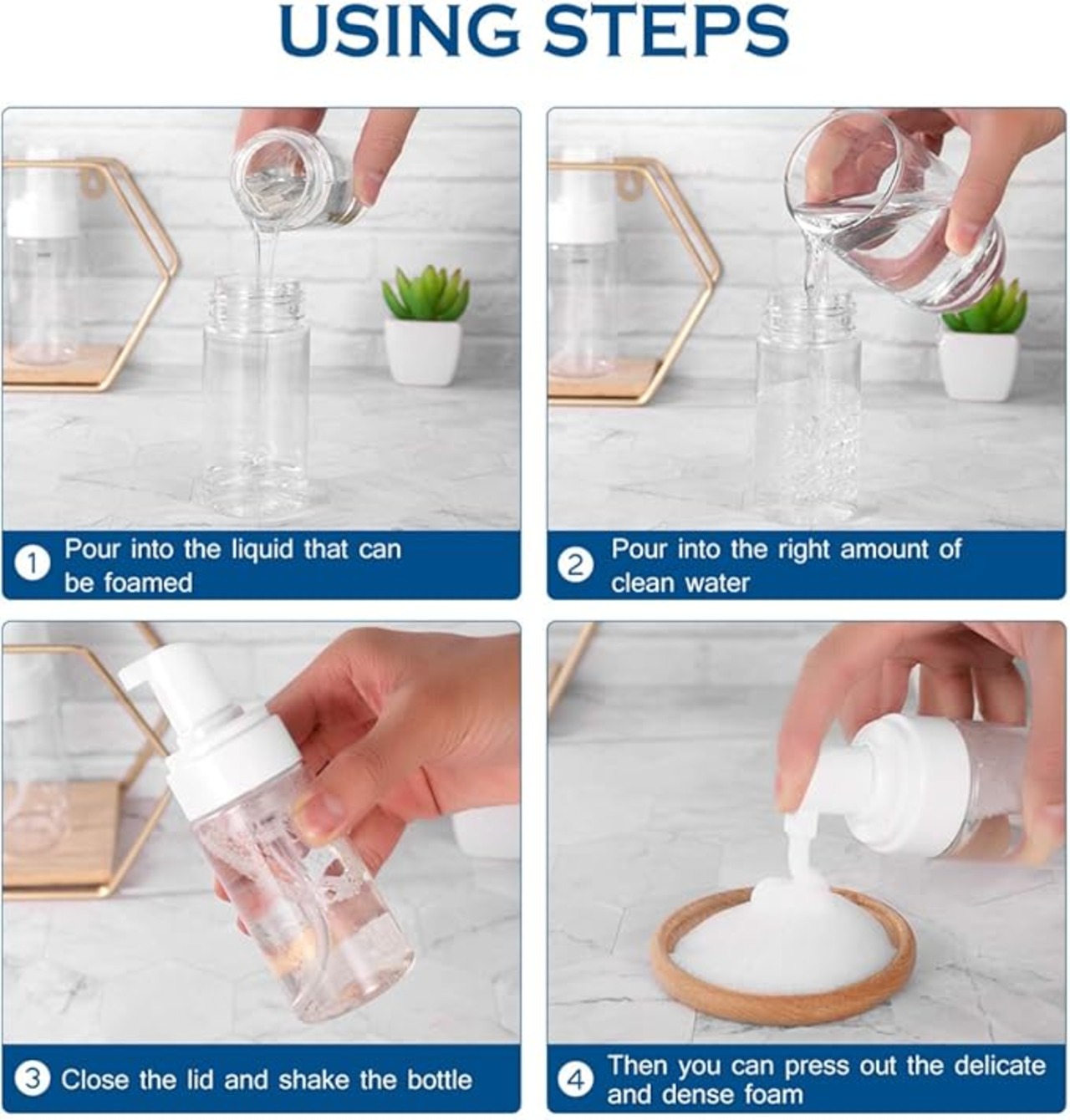 USING STEPS

1 Pour into the liquid that can be foamed

2 Pour into the right amount of clean water

3 Close the lid and shake the bottle

4 Then you can press out the delicate and dense foam