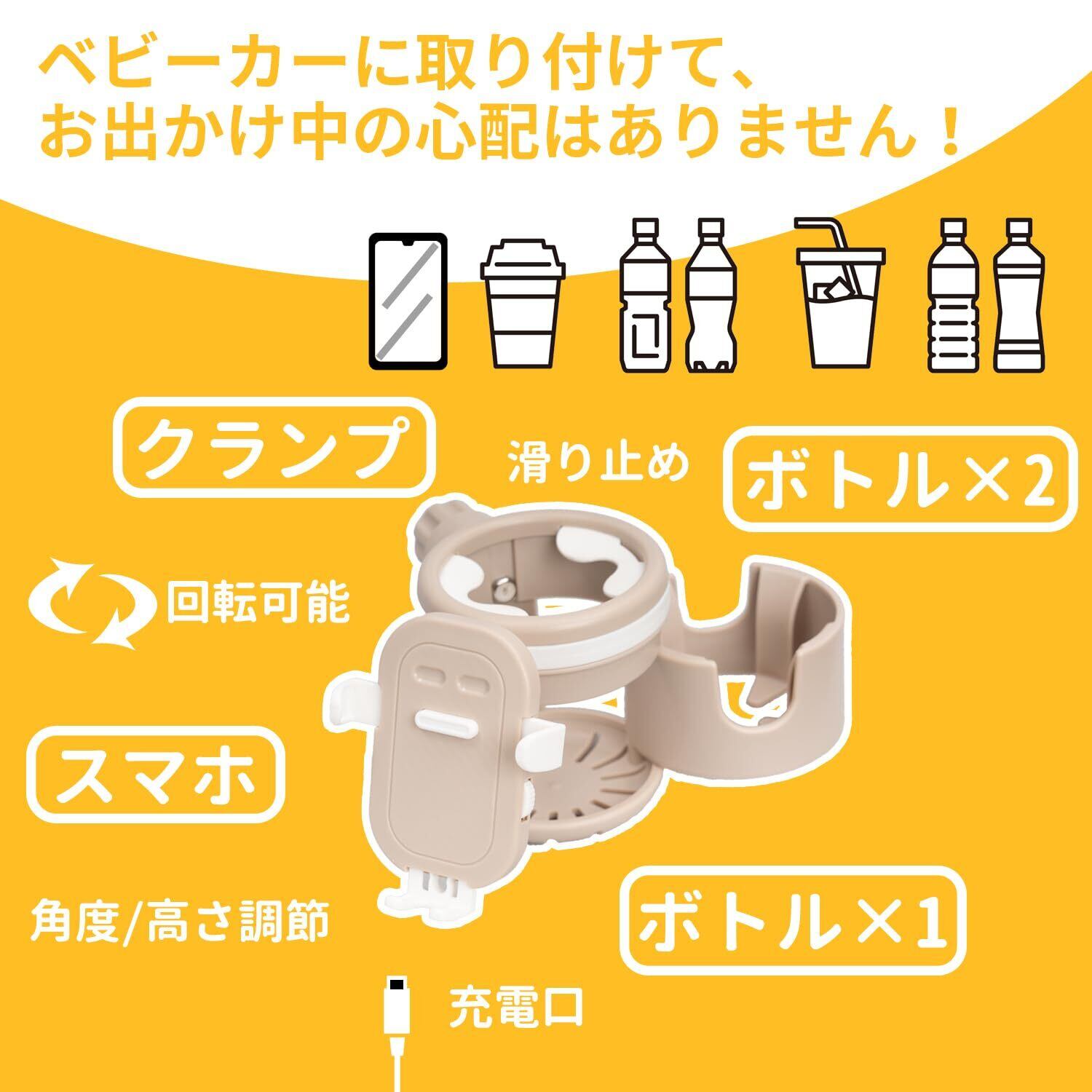 ベビーカーに取り付けて、
お出かけ中の心配はありません！

クランプ

滑り止め

ボトル×2

回転可能

スマホ

角度/高さ調節

ボトル×1

充電口