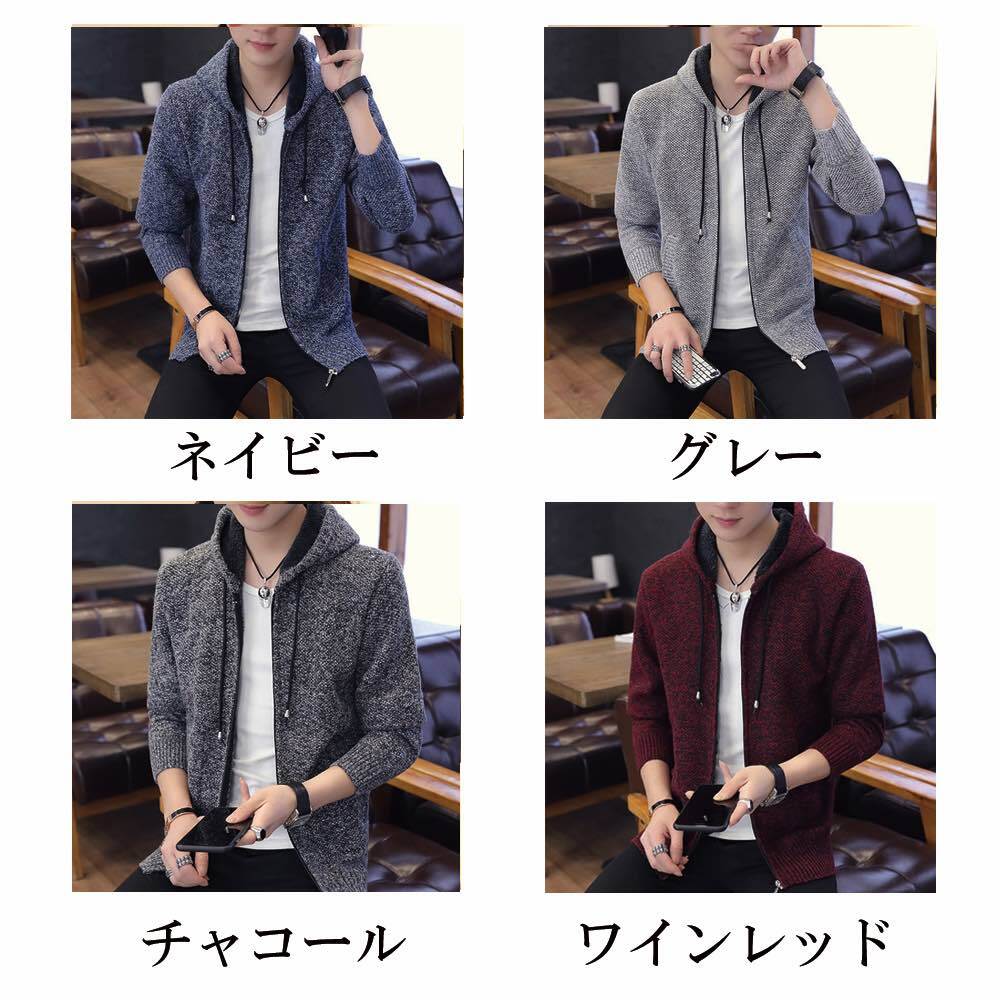 ネイビー

グレー

チャコール

ワインレッド