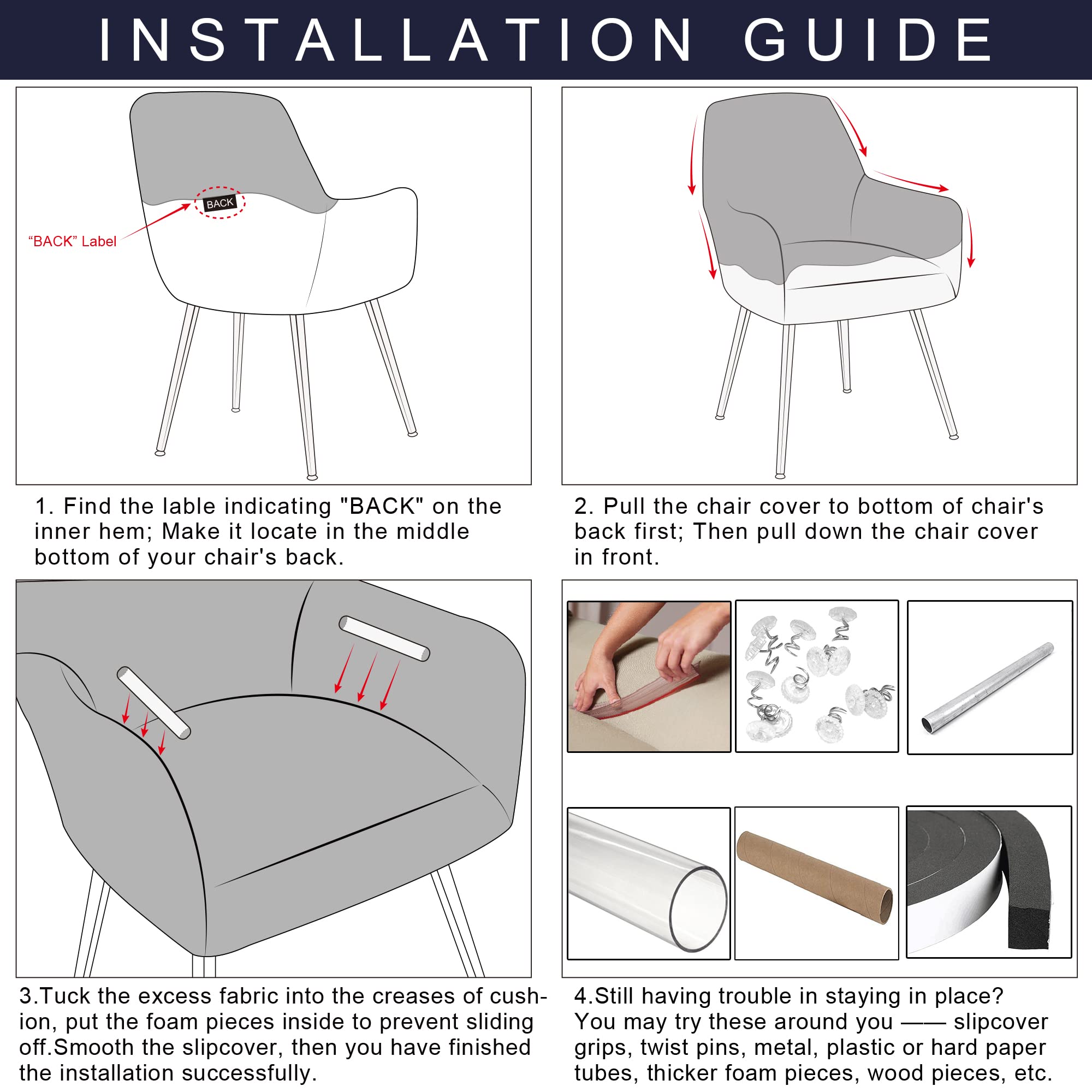 INSTALLATION GUIDE

BACK

“BACK” Label

1. Find the lable indicating "BACK" on the inner hem; Make it locate in the middle bottom of your chair's back.

2. Pull the chair cover to bottom of chair's back first; Then pull down the chair cover in front.

3.Tuck the excess fabric into the creases of cushion, put the foam pieces inside to prevent sliding off.Smooth the slipcover, then you have finished the installation successfully.

4.Still having trouble in staying in place? You may try these around you —— slipcover grips, twist pins, metal, plastic or hard paper tubes, thicker foam pieces, wood pieces, etc.