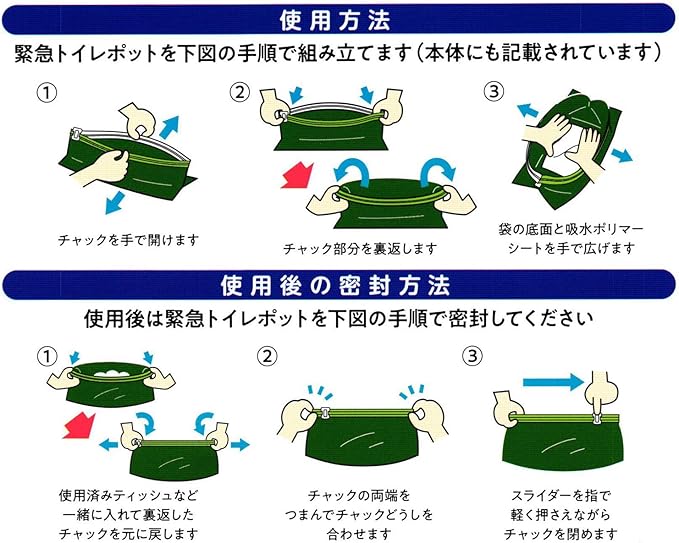 使用方法

緊急トイレポットを下図の手順で組み立てます（本体にも記載されています）

①

チャックを手で開けます

②

チャック部分を裏返します

③

袋の底面と吸水ポリマーシートを手で広げます

使用後の密封方法

使用後は緊急トイレポットを下図の手順で密封してください

①

使用済みティッシュなど一緒に入れて裏返したチャックを元に戻します

②

チャックの両端をつまんでチャックどうしを合わせます

③

スライダーを指で軽く押さえながらチャックを閉めます